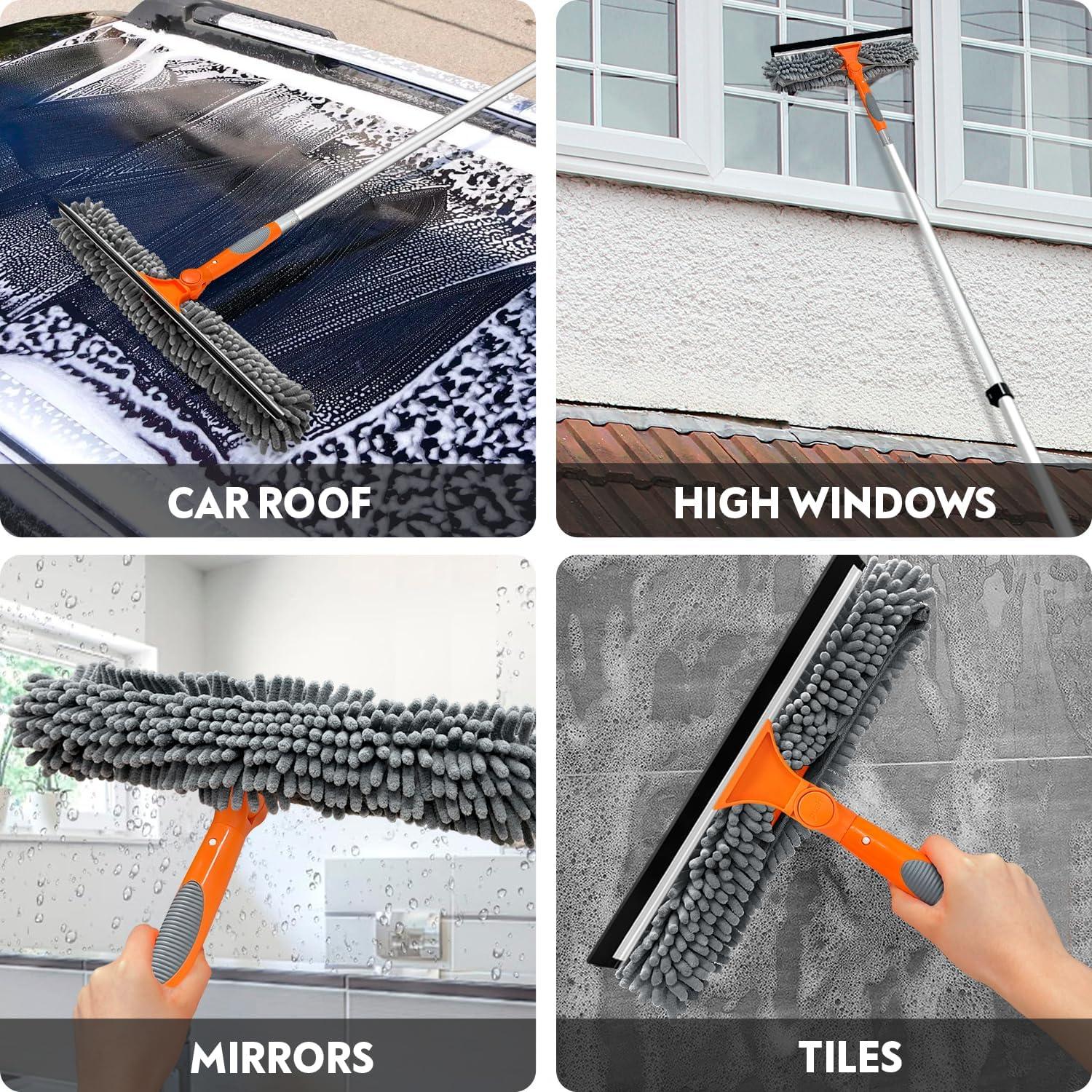 CAR ROOF

HIGH WINDOWS

MIRRORS

TILES