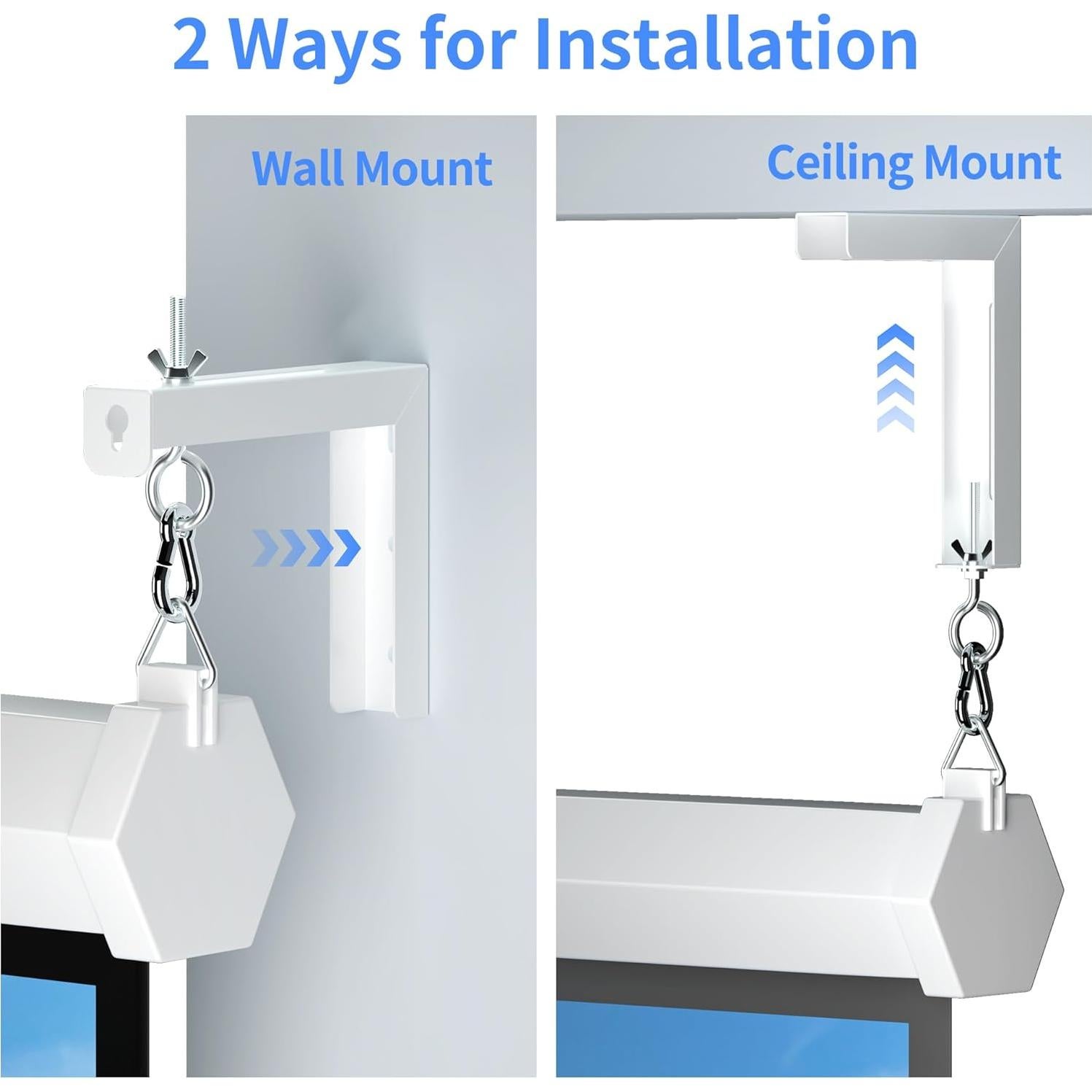 2 Ways for Installation

Wall Mount

Ceiling Mount