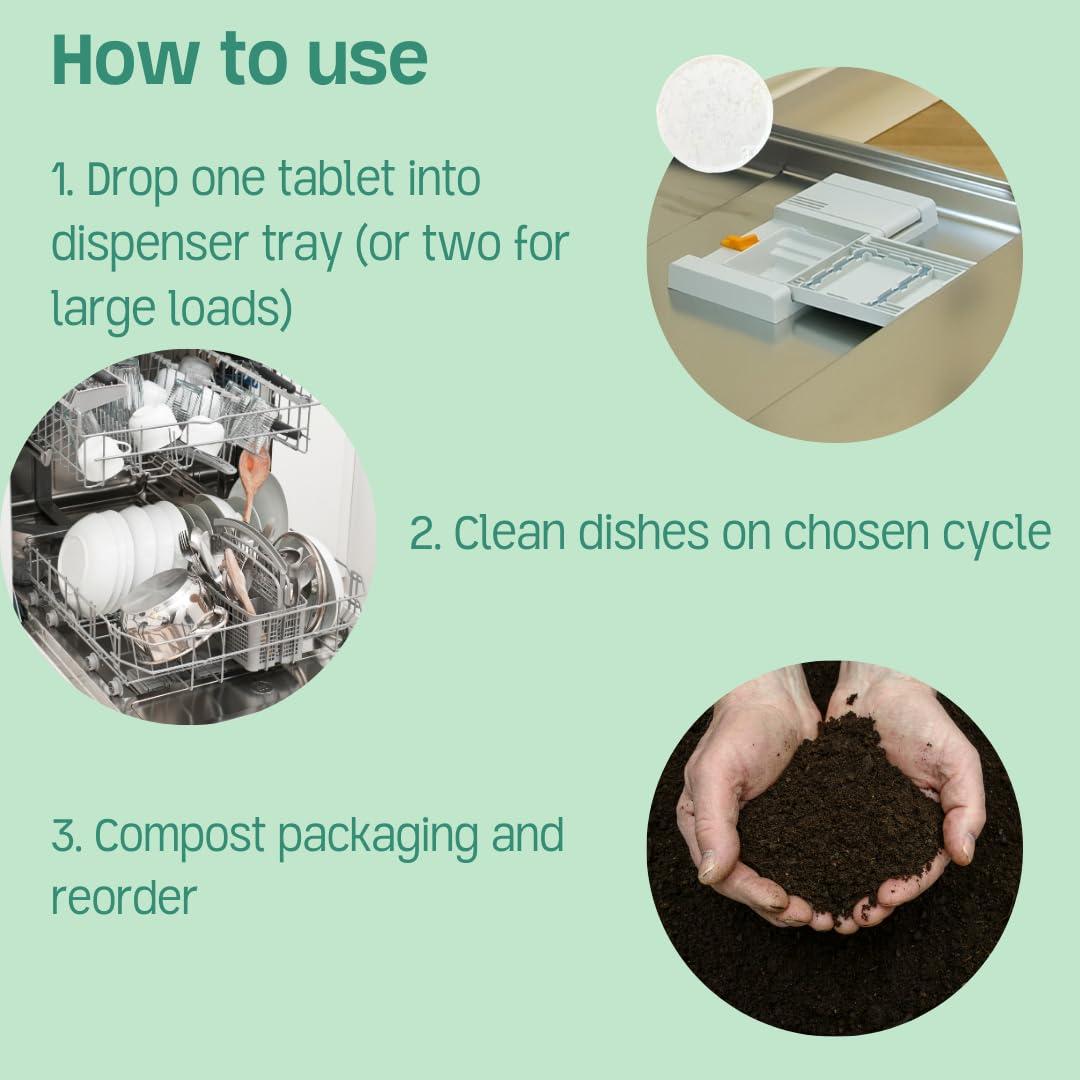 How to use

1. Drop one tablet into dispenser tray (or two for large loads)

2. Clean dishes on chosen cycle

3. Compost packaging and reorder