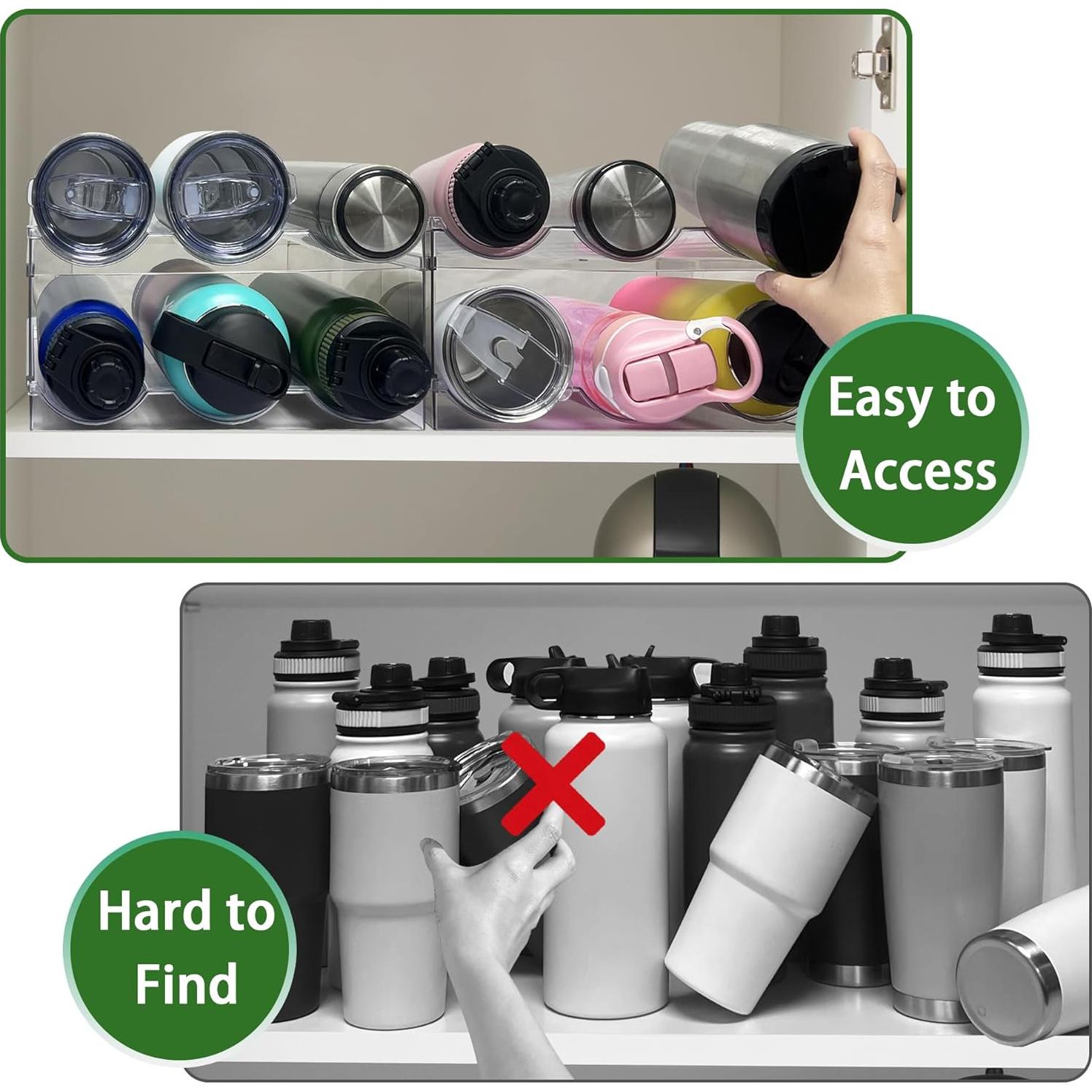 Easy to Access

Hard to Find