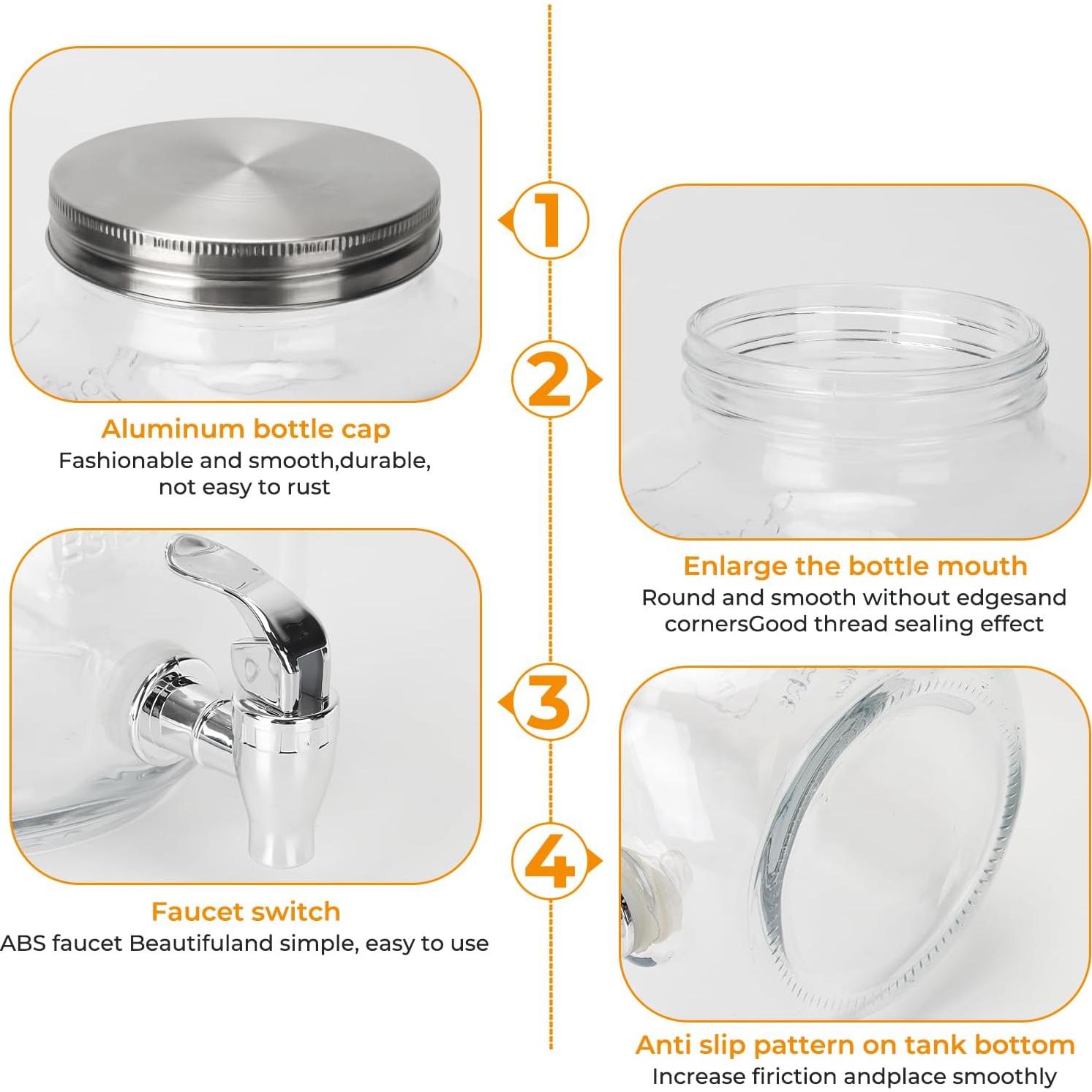 1

Aluminum bottle cap
Fashionable and smooth,durable, not easy to rust

2

Enlarge the bottle mouth
Round and smooth without edgesand cornersGood thread sealing effect

3

Faucet switch
ABS faucet Beautifuland simple, easy to use

4

Anti slip pattern on tank bottom
Increase firiction andplace smoothly