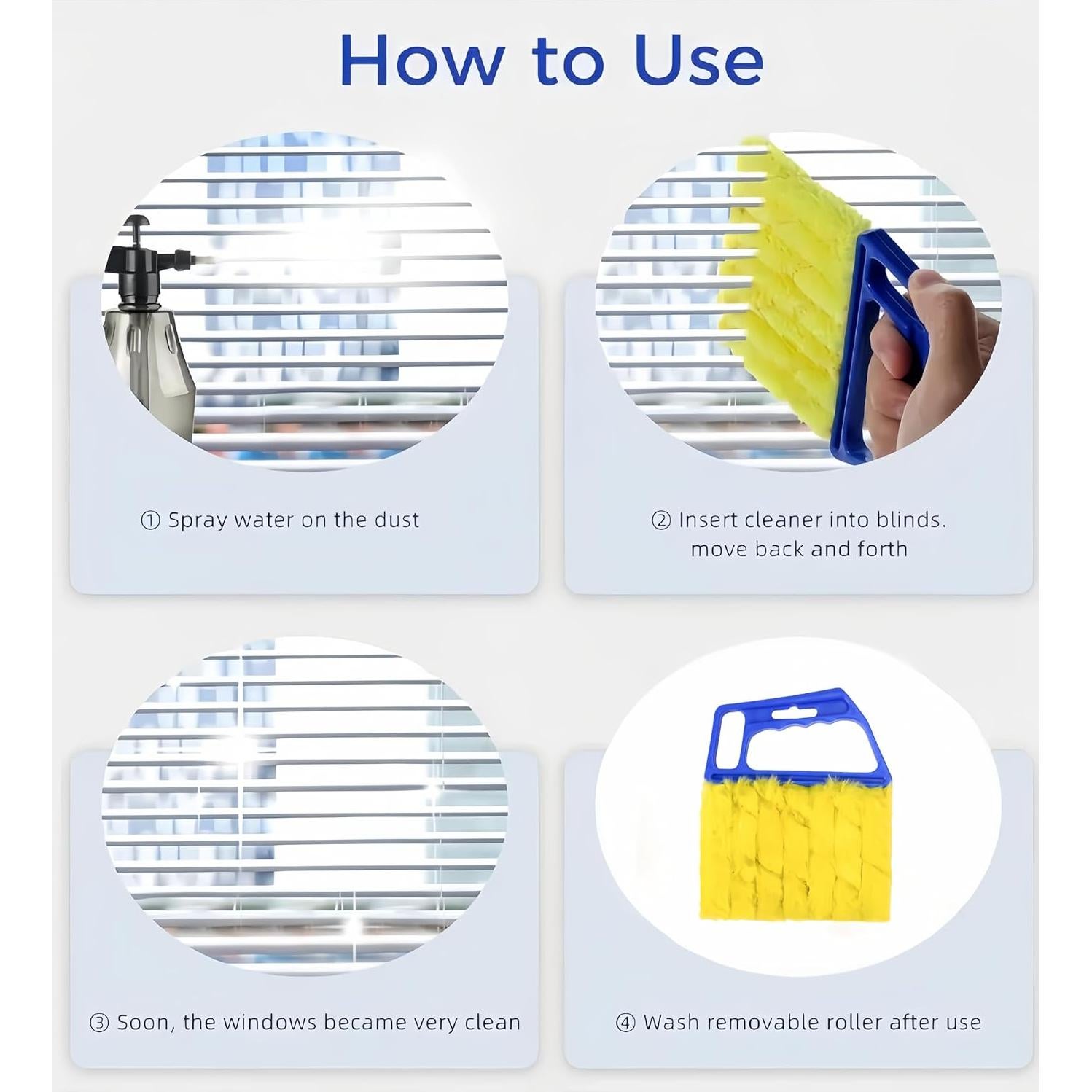 How to Use

① Spray water on the dust

② Insert cleaner into blinds. move back and forth

③ Soon, the windows became very clean

④ Wash removable roller after use