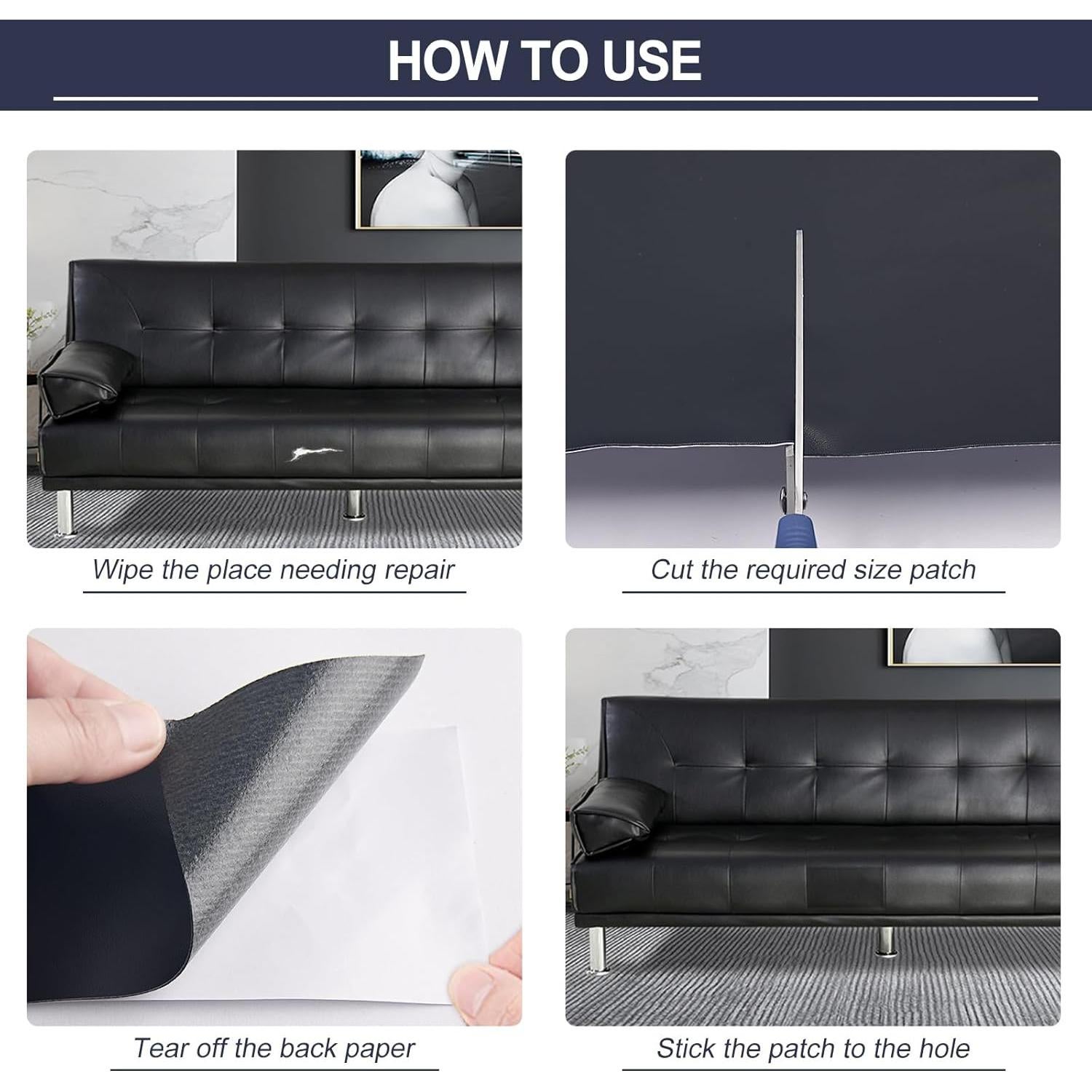 HOW TO USE

Wipe the place needing repair

Cut the required size patch

Tear off the back paper

Stick the patch to the hole