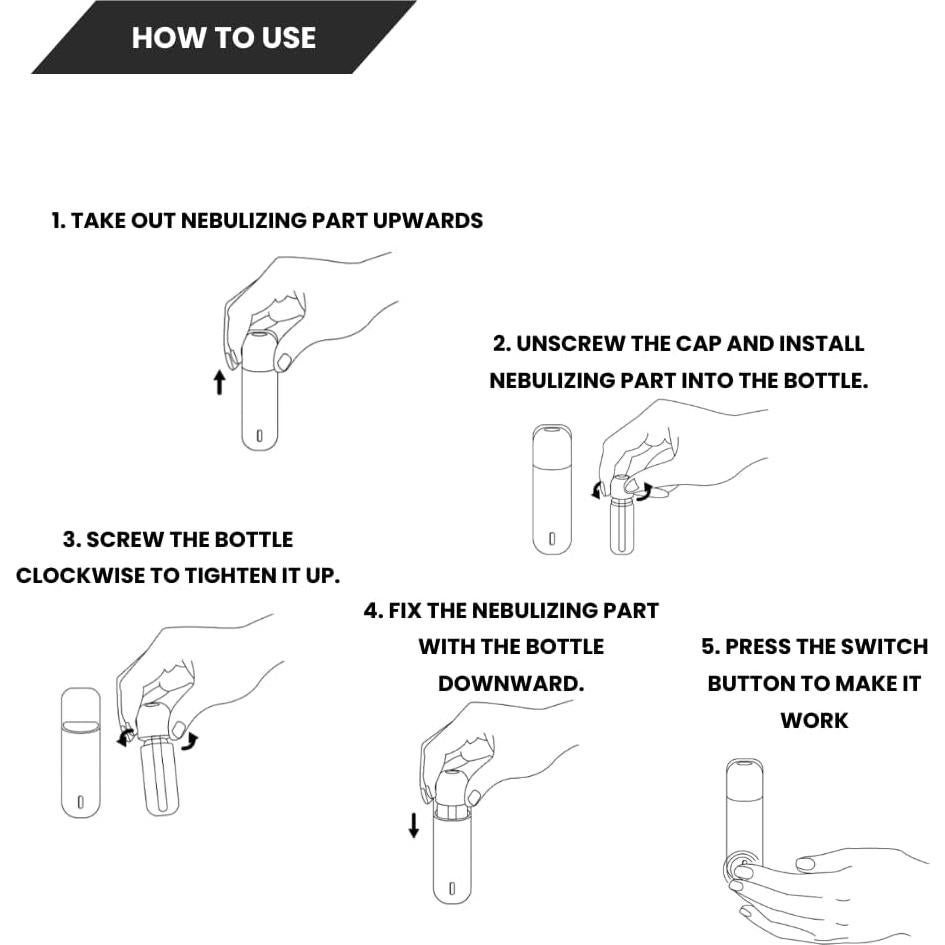 HOW TO USE

1. TAKE OUT NEBULIZING PART UPWARDS

2. UNSCREW THE CAP AND INSTALL NEBULIZING PART INTO THE BOTTLE.

3. SCREW THE BOTTLE CLOCKWISE TO TIGHTEN IT UP.

4. FIX THE NEBULIZING PART WITH THE BOTTLE DOWNWARD.

5. PRESS THE SWITCH BUTTON TO MAKE IT WORK