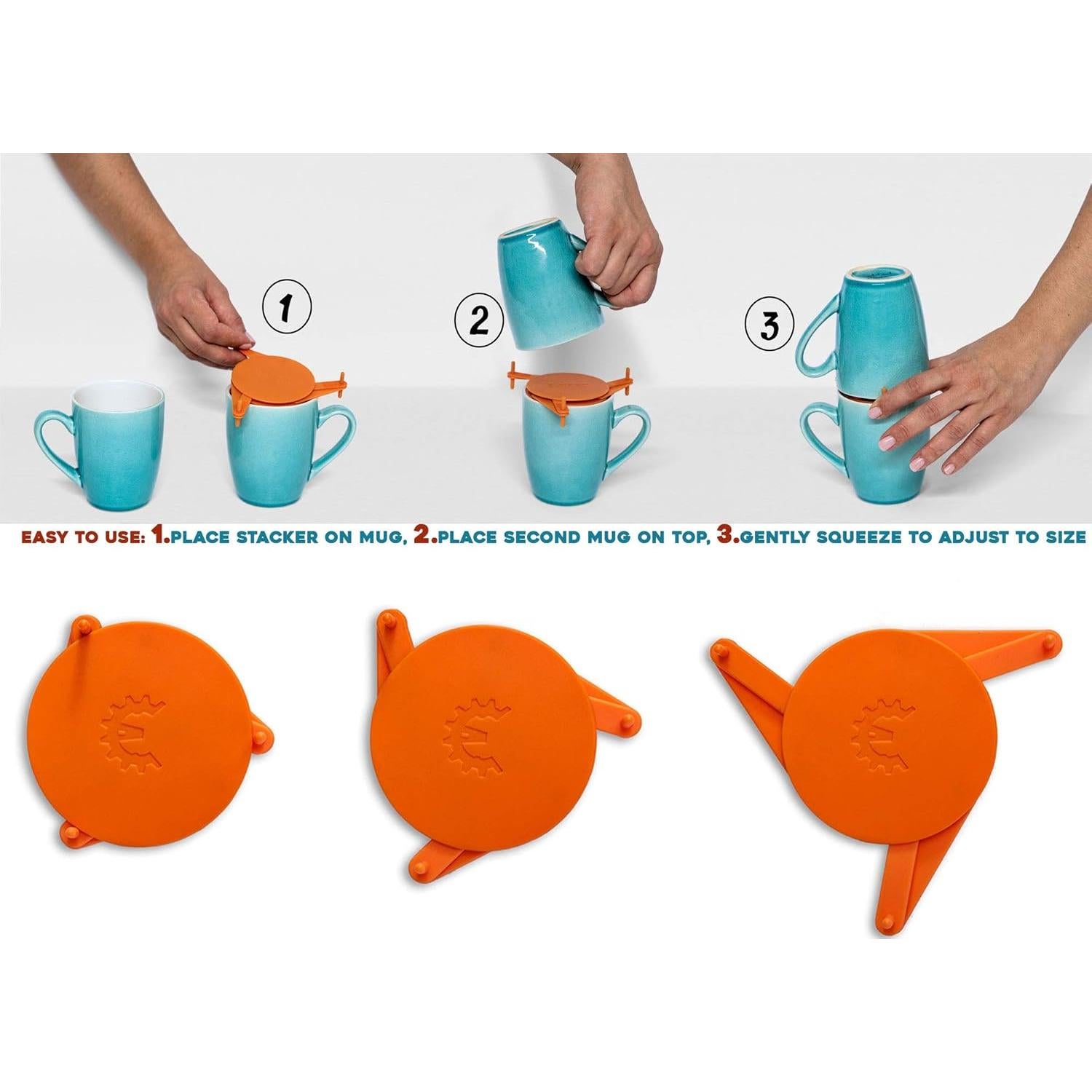 1

2

3

EASY TO USE: 1.PLACE STACKER ON MUG, 2.PLACE SECOND MUG ON TOP, 3.GENTLY SQUEEZE TO ADJUST TO SIZE