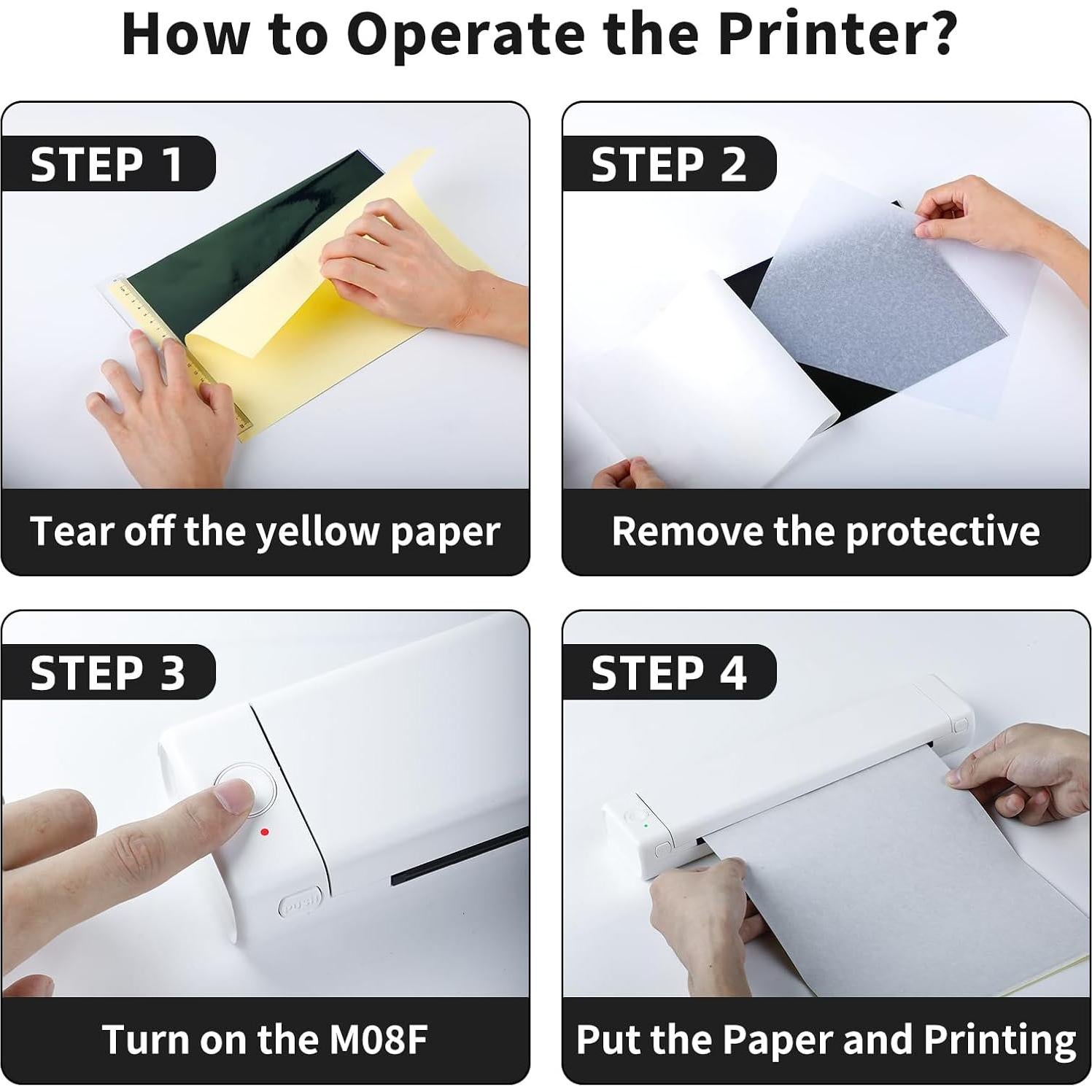 How to Operate the Printer?

STEP 1

Tear off the yellow paper

STEP 2

Remove the protective

STEP 3

PUSH

Turn on the M08F

STEP 4

Put the Paper and Printing