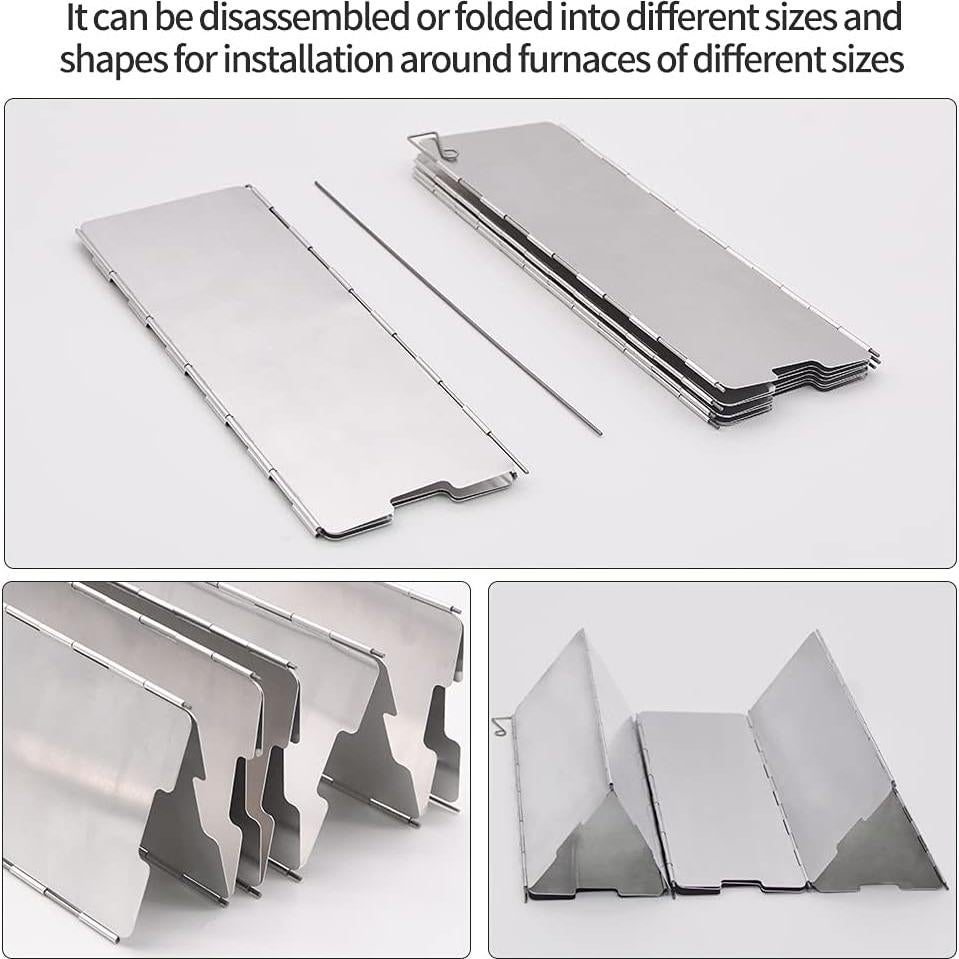 It can be disassembled or folded into different sizes and shapes for installation around furnaces of different sizes