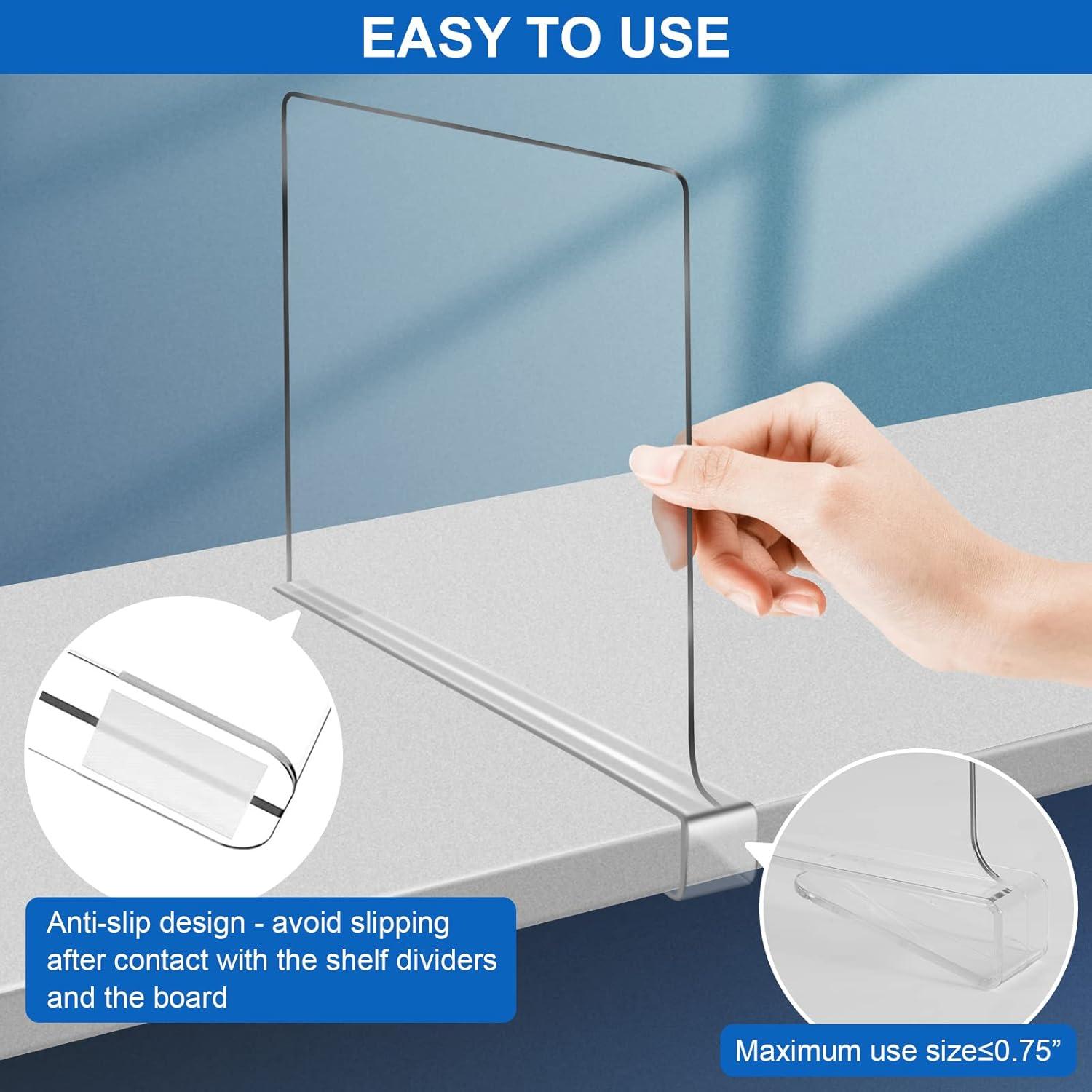 EASY TO USE

Anti-slip design - avoid slipping after contact with the shelf dividers and the board

Maximum use size≤0.75”