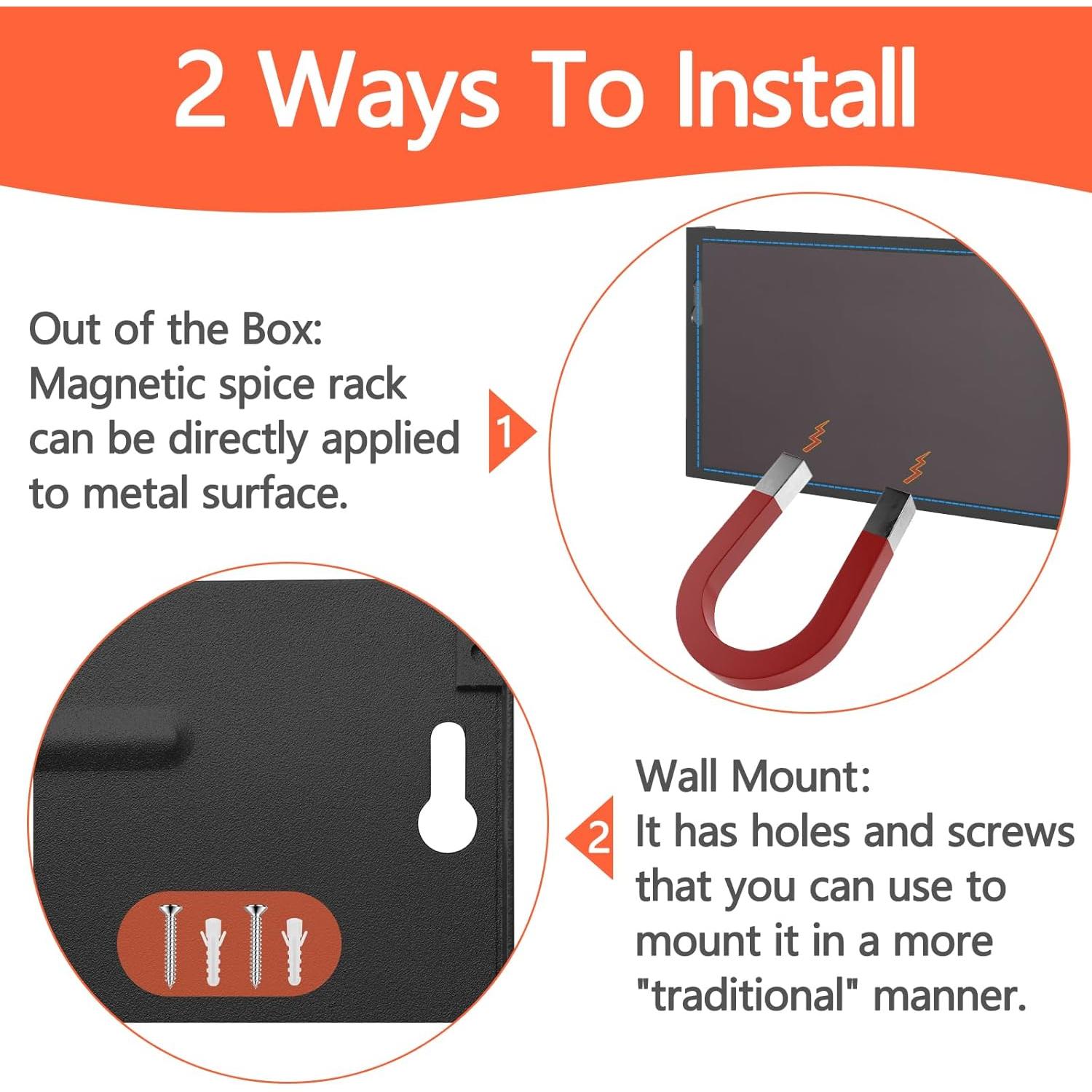 2 Ways To Install

Out of the Box:
Magnetic spice rack can be directly applied to metal surface.

1

2

Wall Mount:
It has holes and screws that you can use to mount it in a more "traditional" manner.