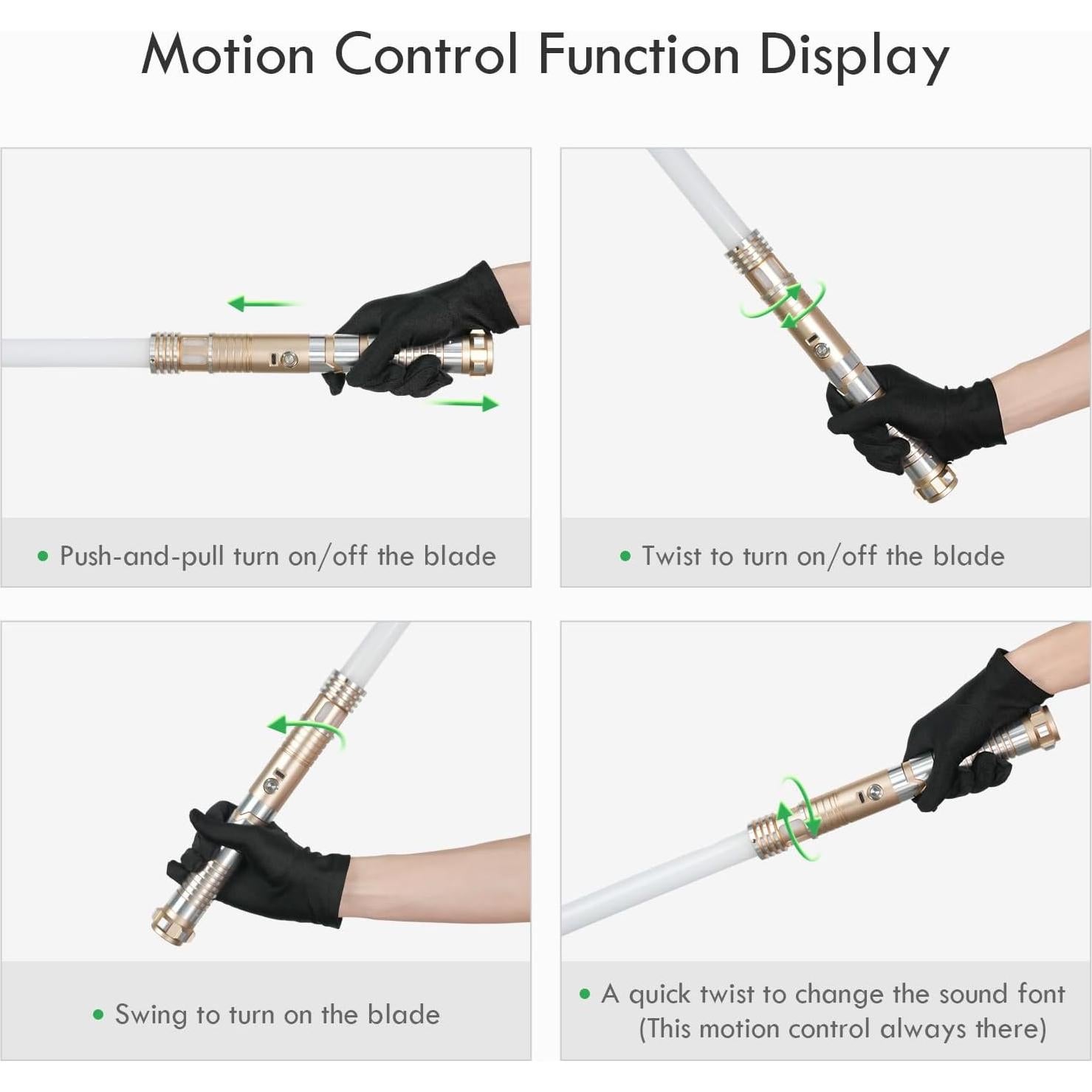 Motion Control Function Display

• Push-and-pull turn on/off the blade

• Twist to turn on/off the blade

• Swing to turn on the blade

• A quick twist to change the sound font (This motion control always there)