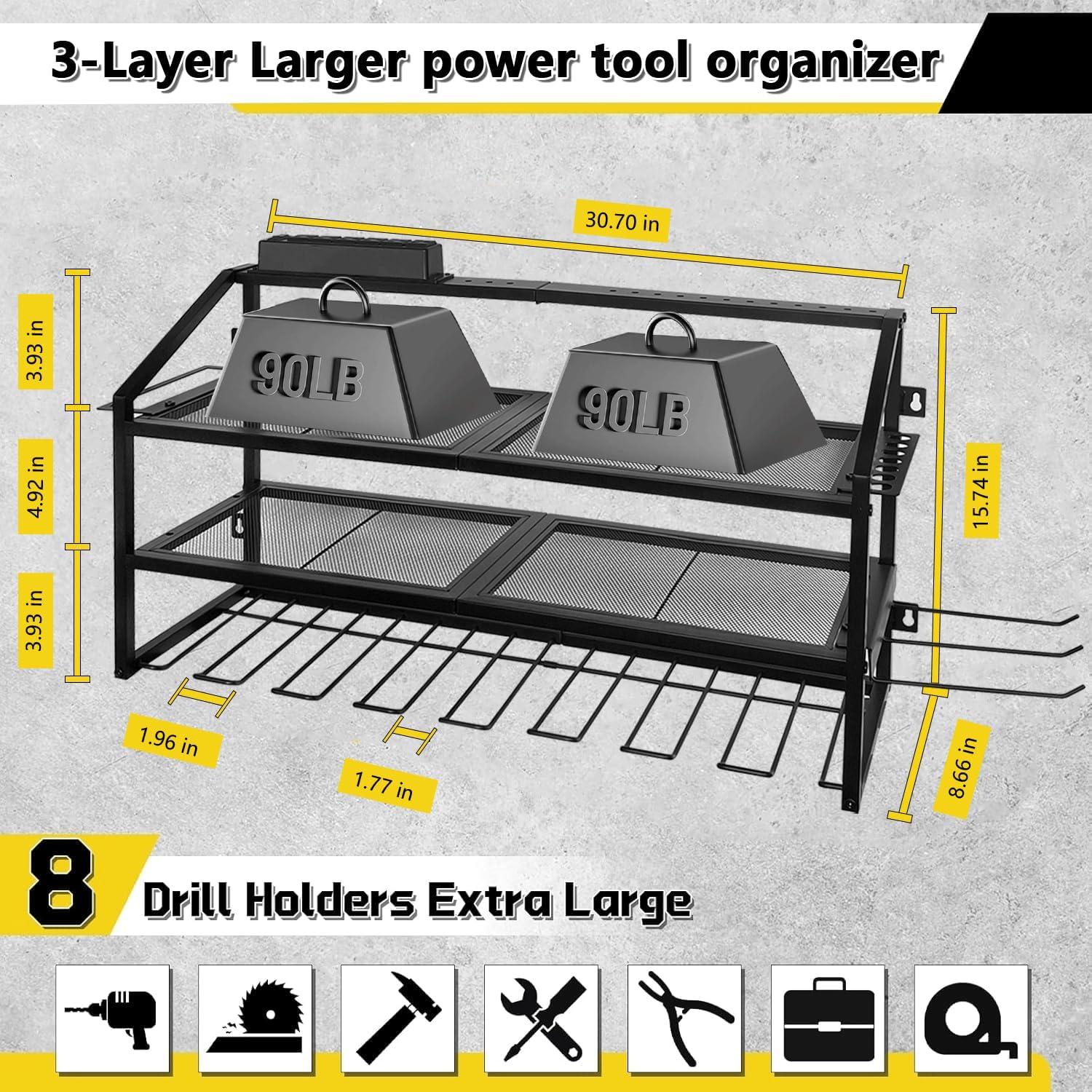 3-Layer Larger power tool organizer

30.70 in

3.93 in

4.92 in

3.93 in

90LB

90LB

15.74 in

8.66 in

1.96 in

1.77 in

8 Drill Holders Extra Large