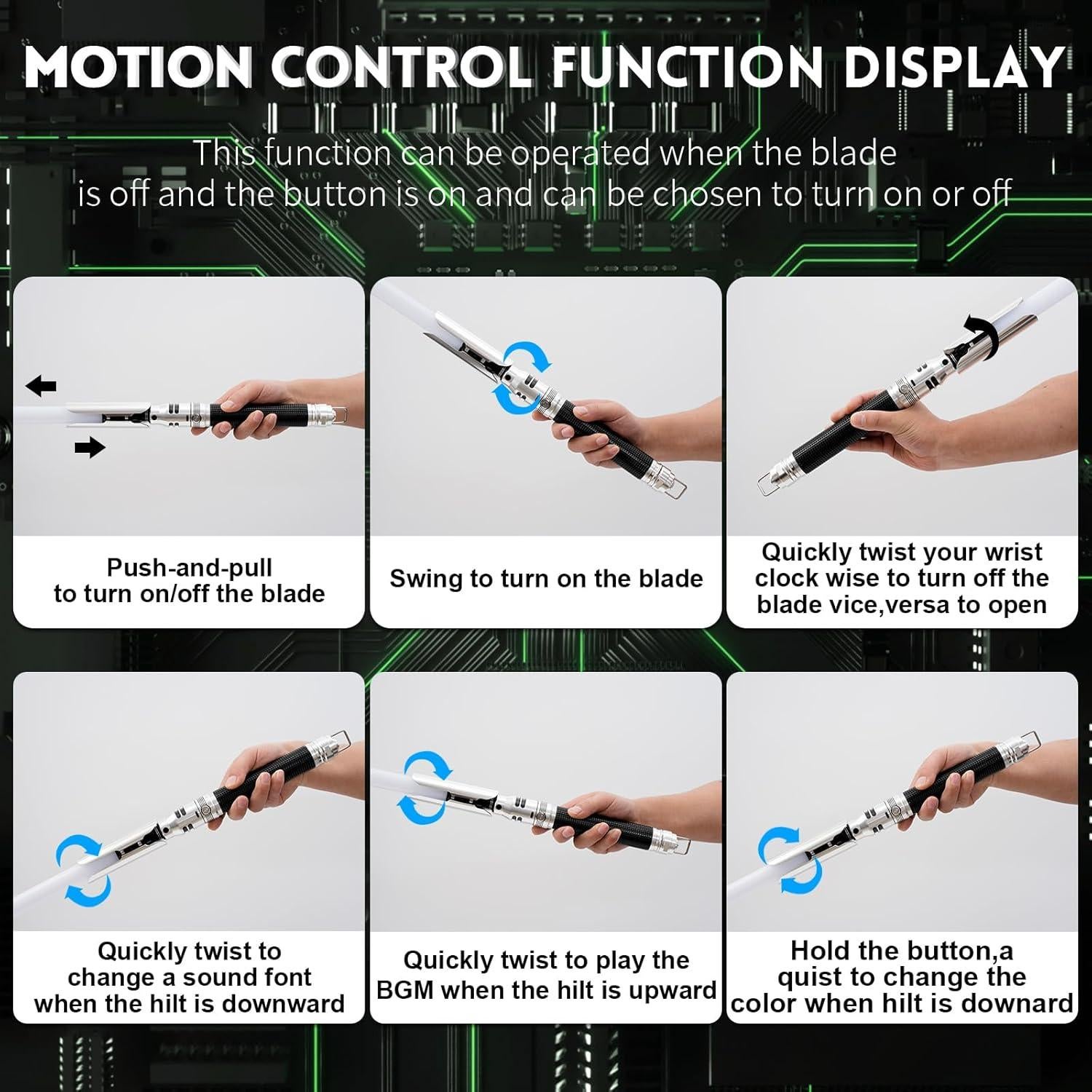 MOTION CONTROL FUNCTION DISPLAY

This function can be operated when the blade is off and the button is on and can be chosen to turn on or off

Push-and-pull to turn on/off the blade

Swing to turn on the blade

Quickly twist your wrist clock wise to turn off the blade vice,versa to open

Quickly twist to change a sound font when the hilt is downward

Quickly twist to play the BGM when the hilt is upward

Hold the button,a quist to change the color when hilt is downard