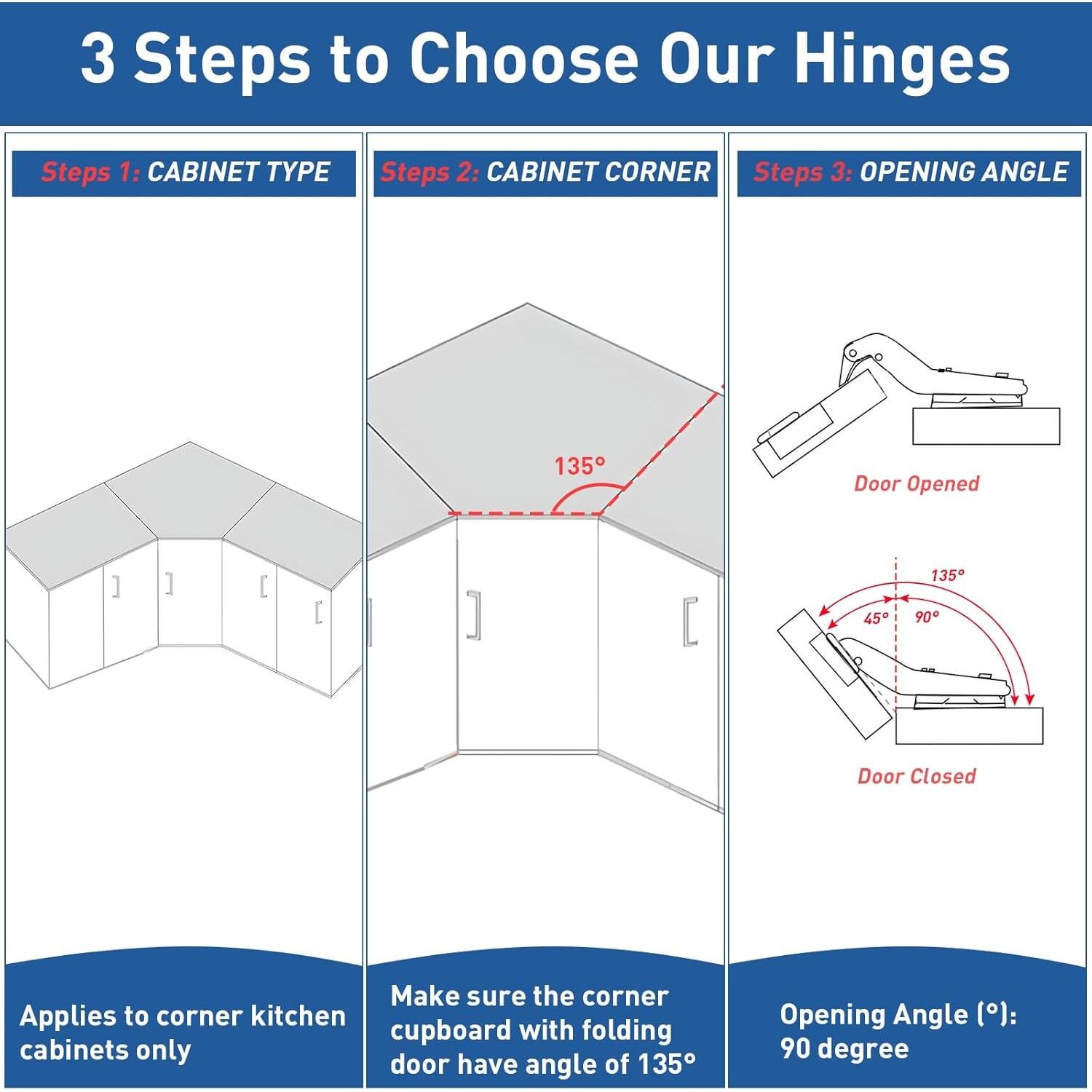 3 Steps to Choose Our Hinges

Steps 1: CABINET TYPE

Applies to corner kitchen cabinets only

Steps 2: CABINET CORNER

135°

Make sure the corner cupboard with folding door have angle of 135°

Steps 3: OPENING ANGLE

Door Opened

135°

45°

90°

Door Closed

Opening Angle (°): 90 degree