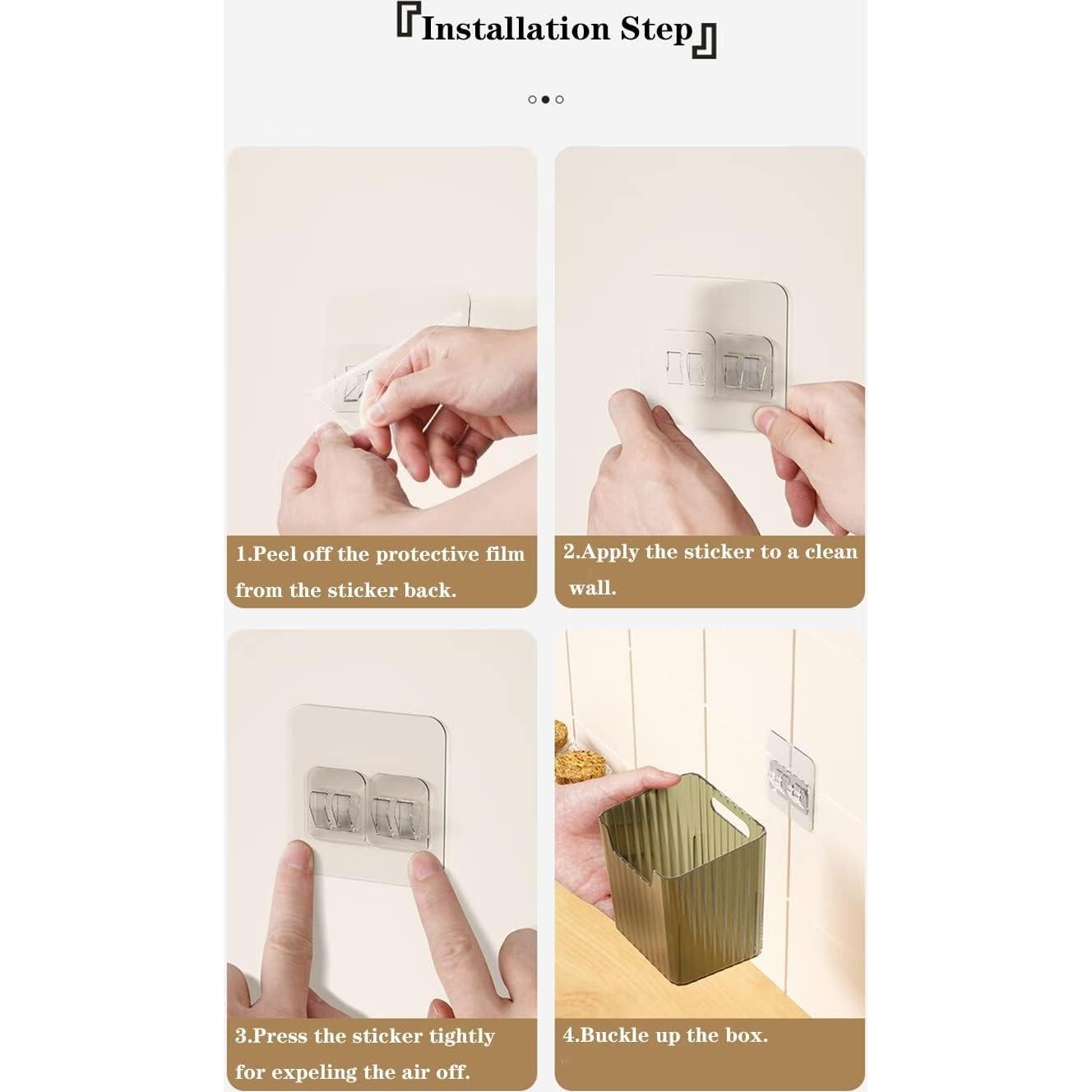 『Installation Step』

1.Peel off the protective film from the sticker back.

2.Apply the sticker to a clean wall.

3.Press the sticker tightly for expeling the air off.

4.Buckle up the box.