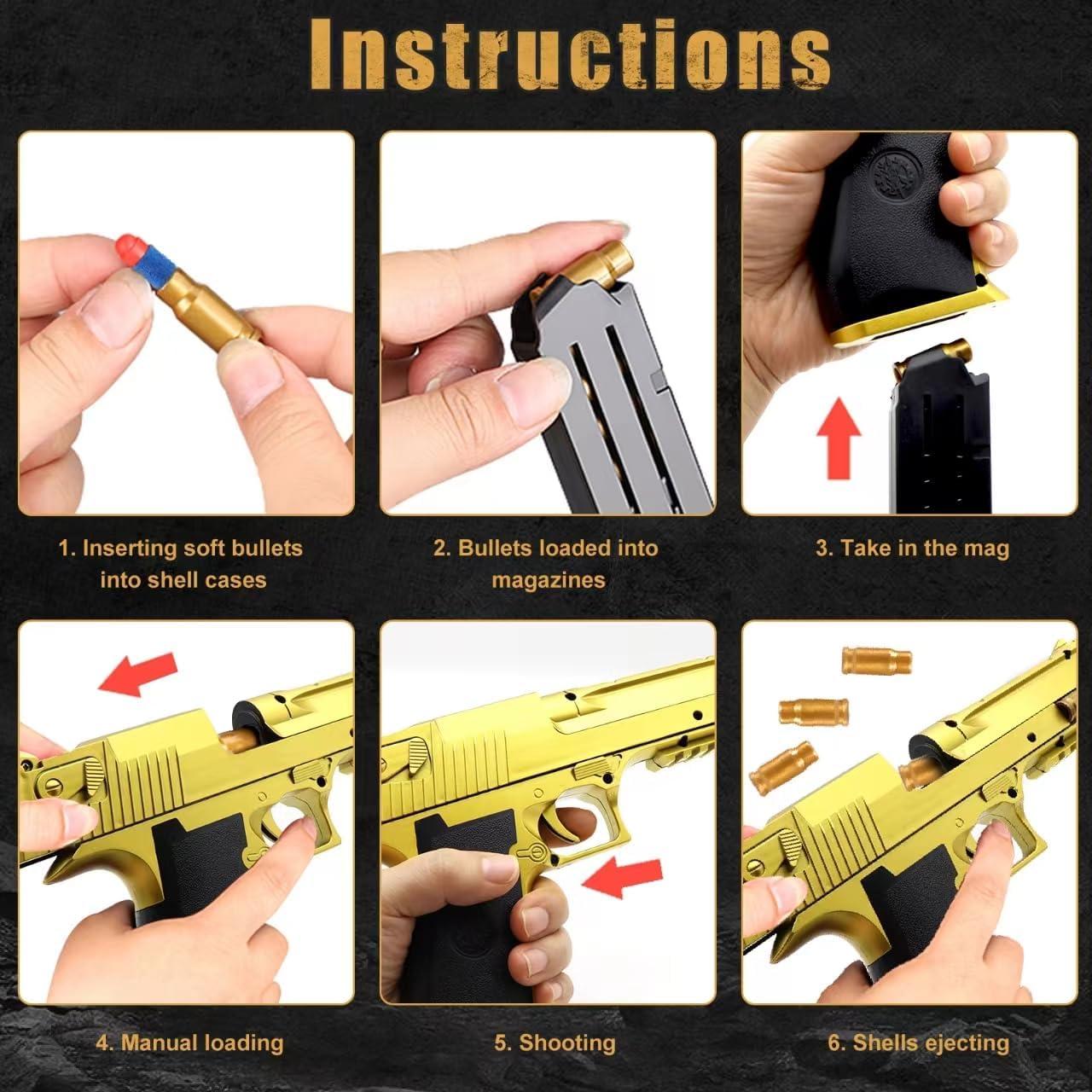 Instructions

1. Inserting soft bullets into shell cases

2. Bullets loaded into magazines

3. Take in the mag

4. Manual loading

5. Shooting

6. Shells ejecting