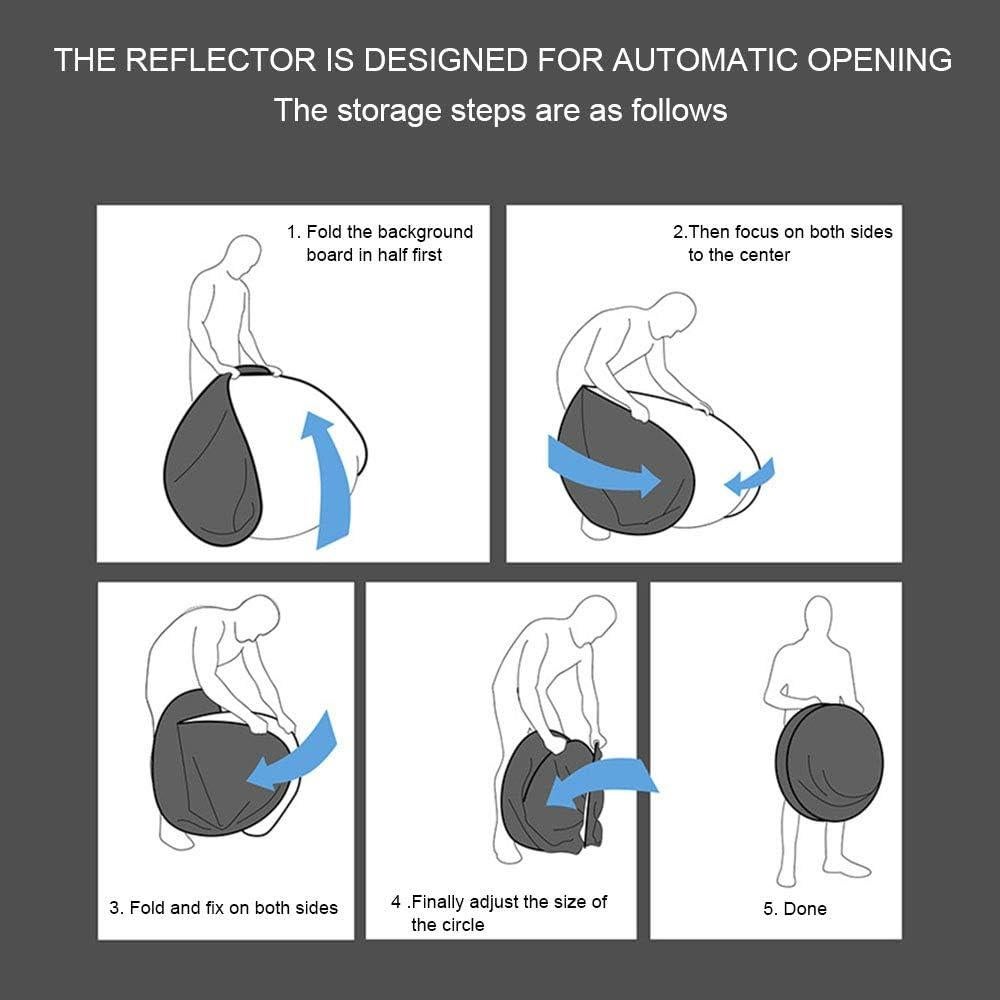 THE REFLECTOR IS DESIGNED FOR AUTOMATIC OPENING
The storage steps are as follows

1. Fold the background board in half first

2.Then focus on both sides to the center

3. Fold and fix on both sides

4 .Finally adjust the size of the circle

5. Done