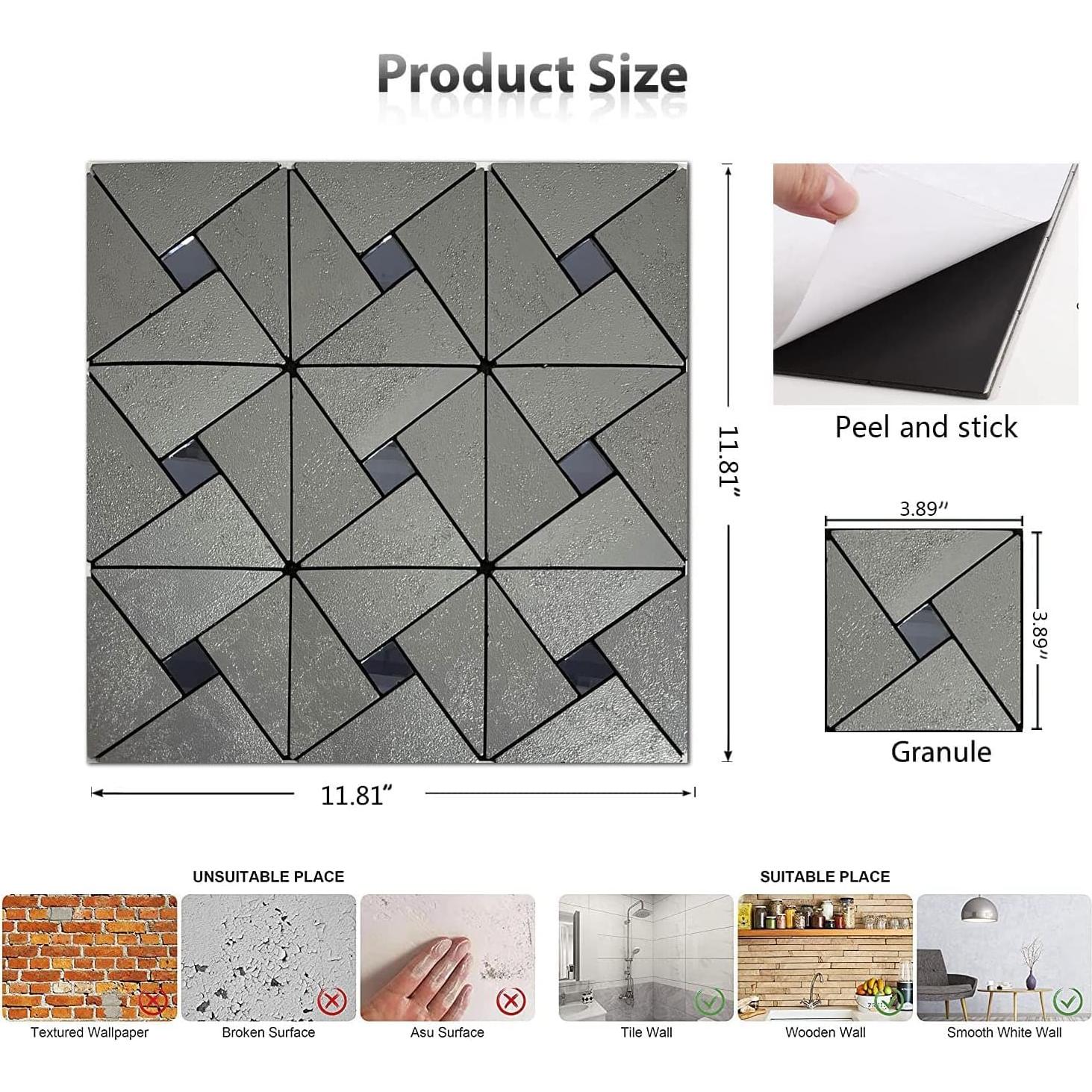 Product Size

11.81"

11.81"

Peel and stick

3.89"

3.89"

Granule

UNSUITABLE PLACE

Textured Wallpaper

Broken Surface

Asu Surface

SUITABLE PLACE

Tile Wall

Wooden Wall

Smooth White Wall