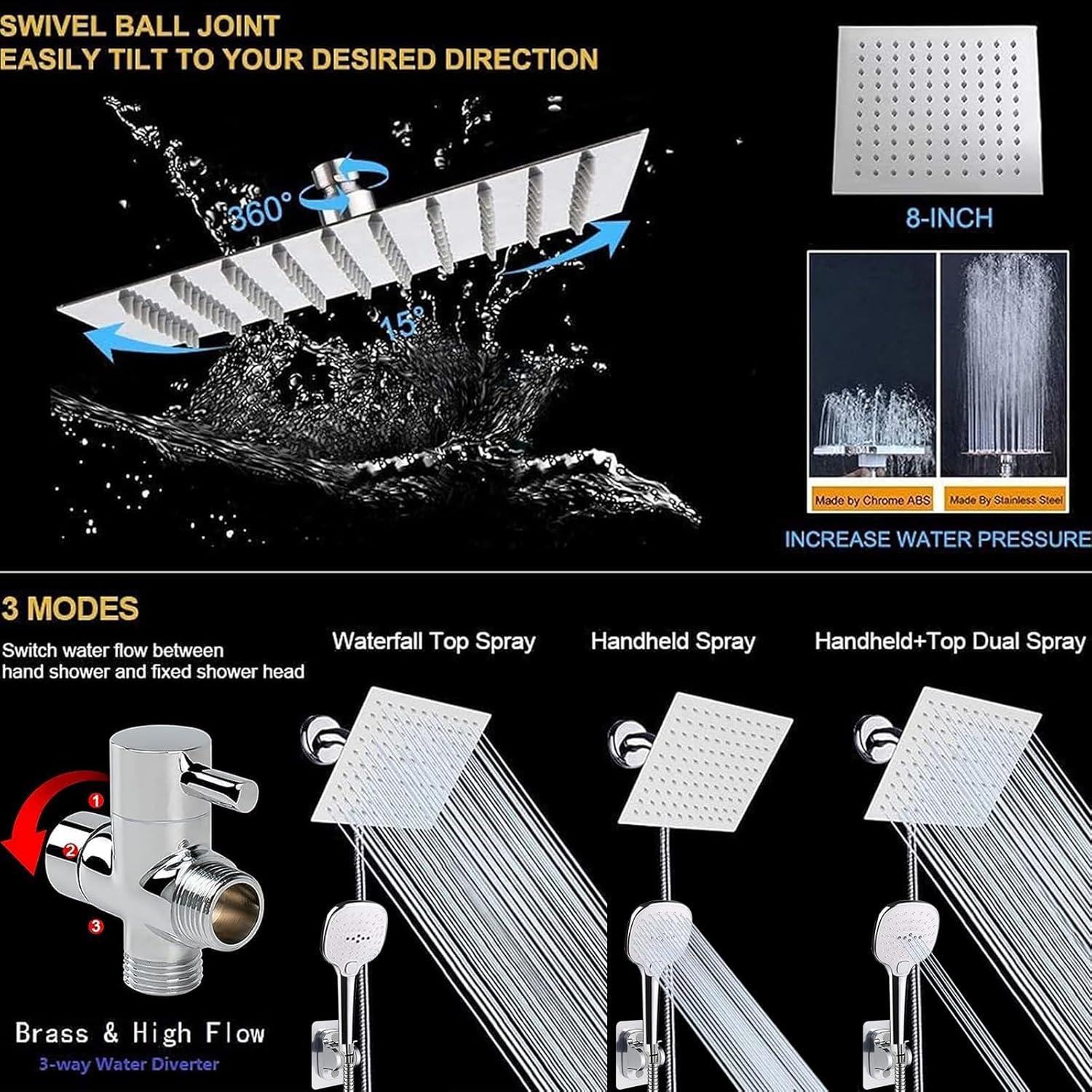 SWIVEL BALL JOINT
EASILY TILT TO YOUR DESIRED DIRECTION

360°

15°

8-INCH

Made by Chrome ABS

Made By Stainless Steel

INCREASE WATER PRESSURE

3 MODES

Switch water flow between hand shower and fixed shower head

Waterfall Top Spray

Handheld Spray

Handheld+Top Dual Spray

1

2

3

Brass & High Flow

3-way Water Diverter