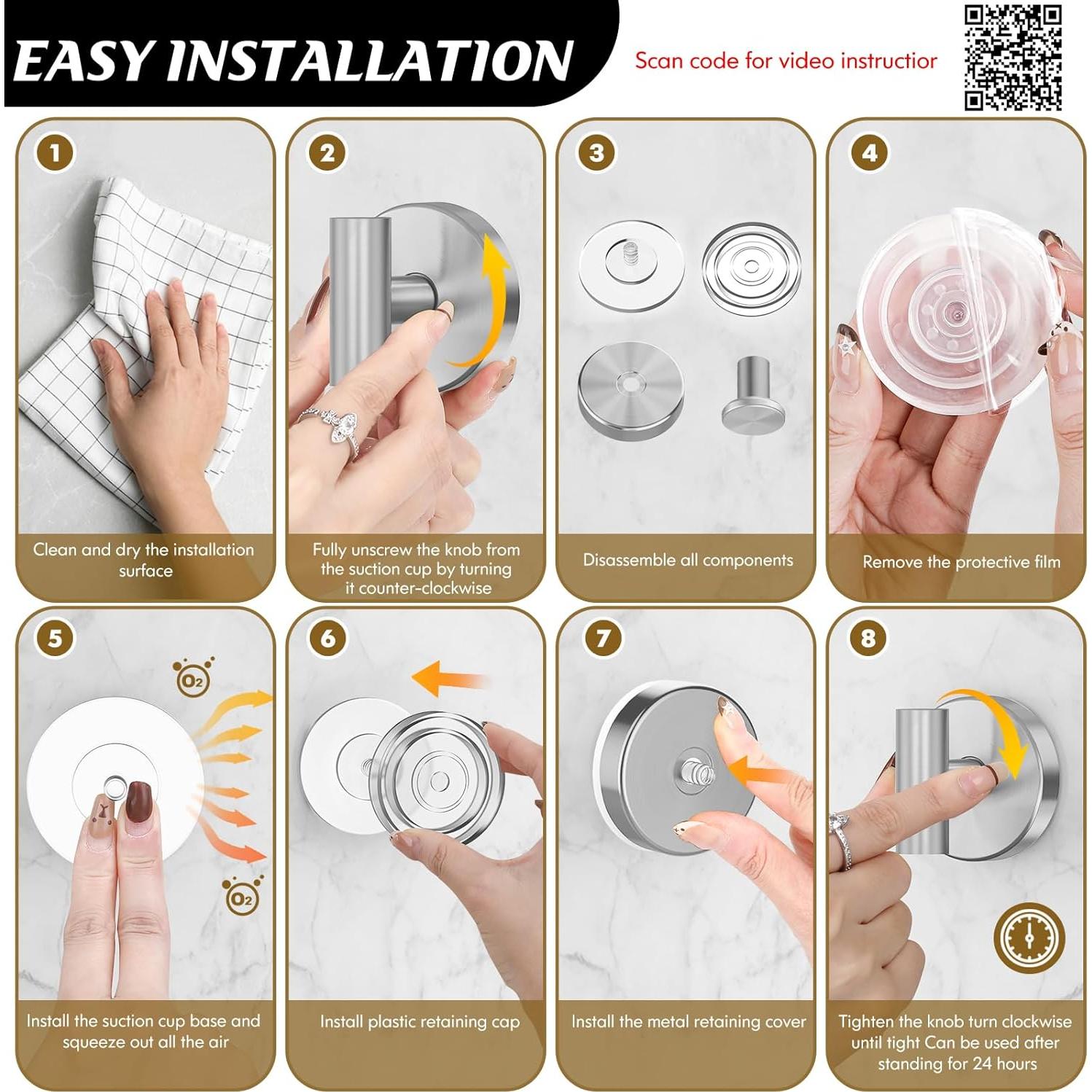 EASY INSTALLATION

Scan code for video instructior

1
Clean and dry the installation surface

2
Fully unscrew the knob from the suction cup by turning it counter-clockwise

3
Disassemble all components

4
Remove the protective film

5
$O_2$
$O_2$
Install the suction cup base and squeeze out all the air

6
Install plastic retaining cap

7
Install the metal retaining cover

8
Tighten the knob turn clockwise until tight Can be used after standing for 24 hours