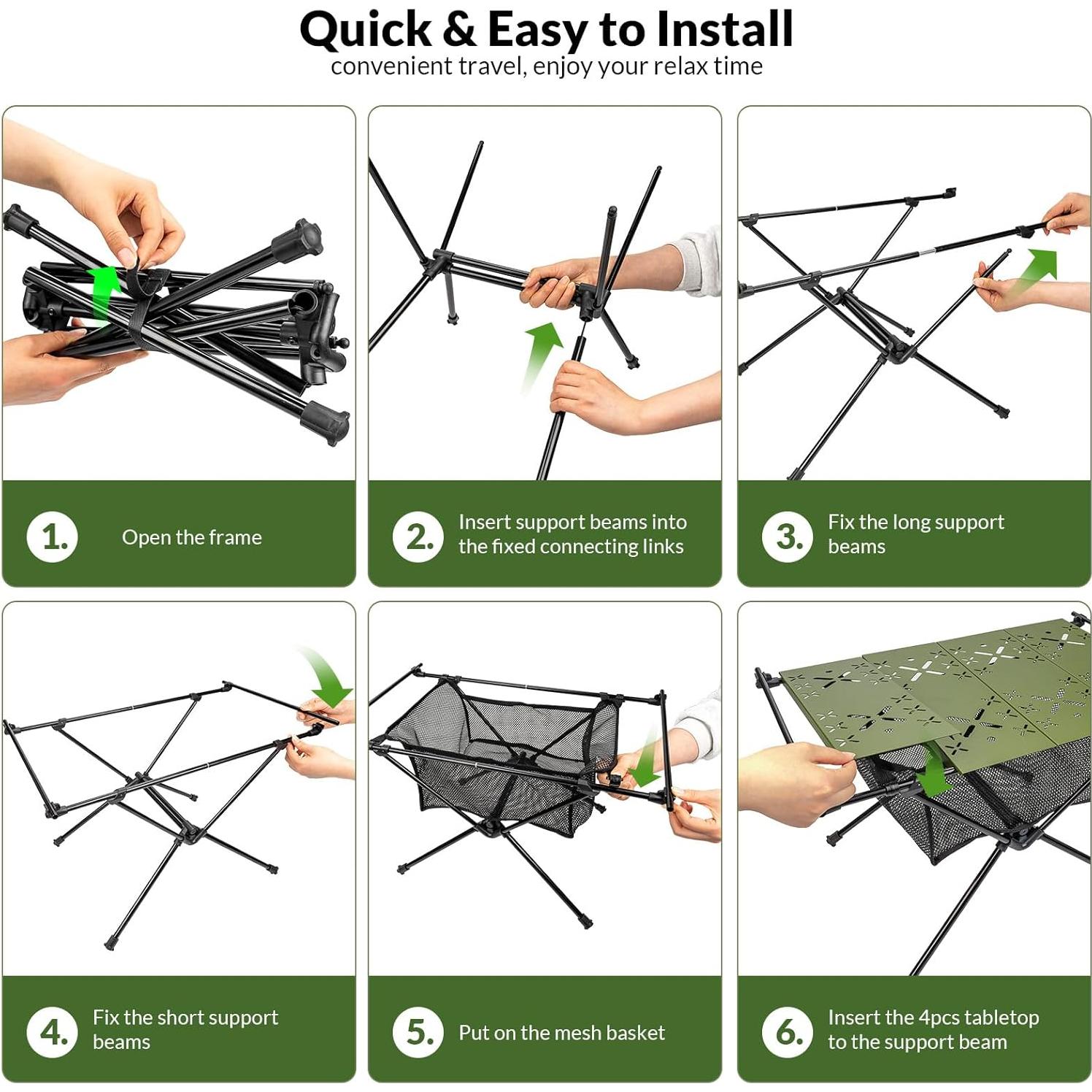 Quick & Easy to Install
convenient travel, enjoy your relax time

1. Open the frame

2. Insert support beams into the fixed connecting links

3. Fix the long support beams

4. Fix the short support beams

5. Put on the mesh basket

6. Insert the 4pcs tabletop to the support beam