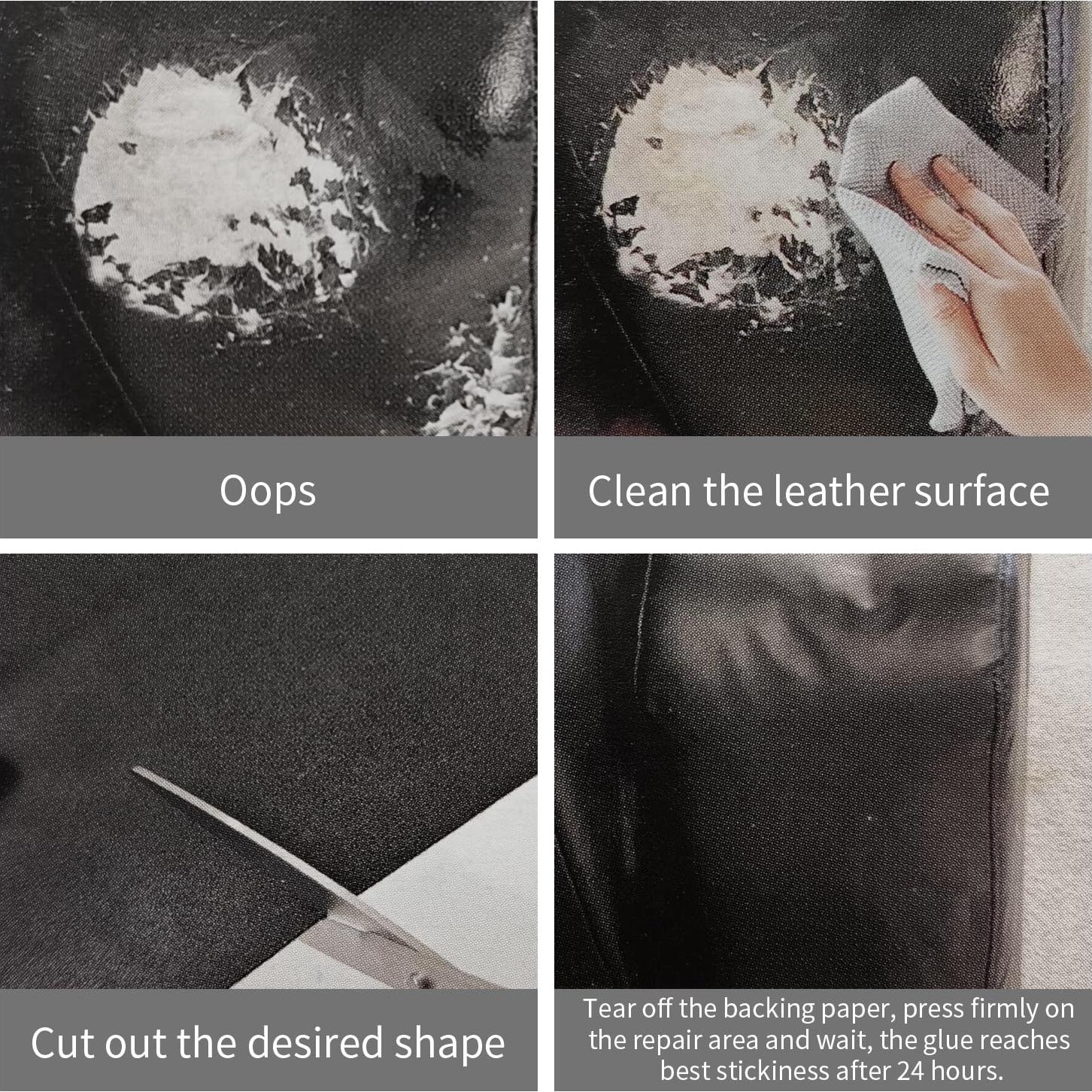 Oops

Clean the leather surface

Cut out the desired shape

Tear off the backing paper, press firmly on the repair area and wait, the glue reaches best stickiness after 24 hours.