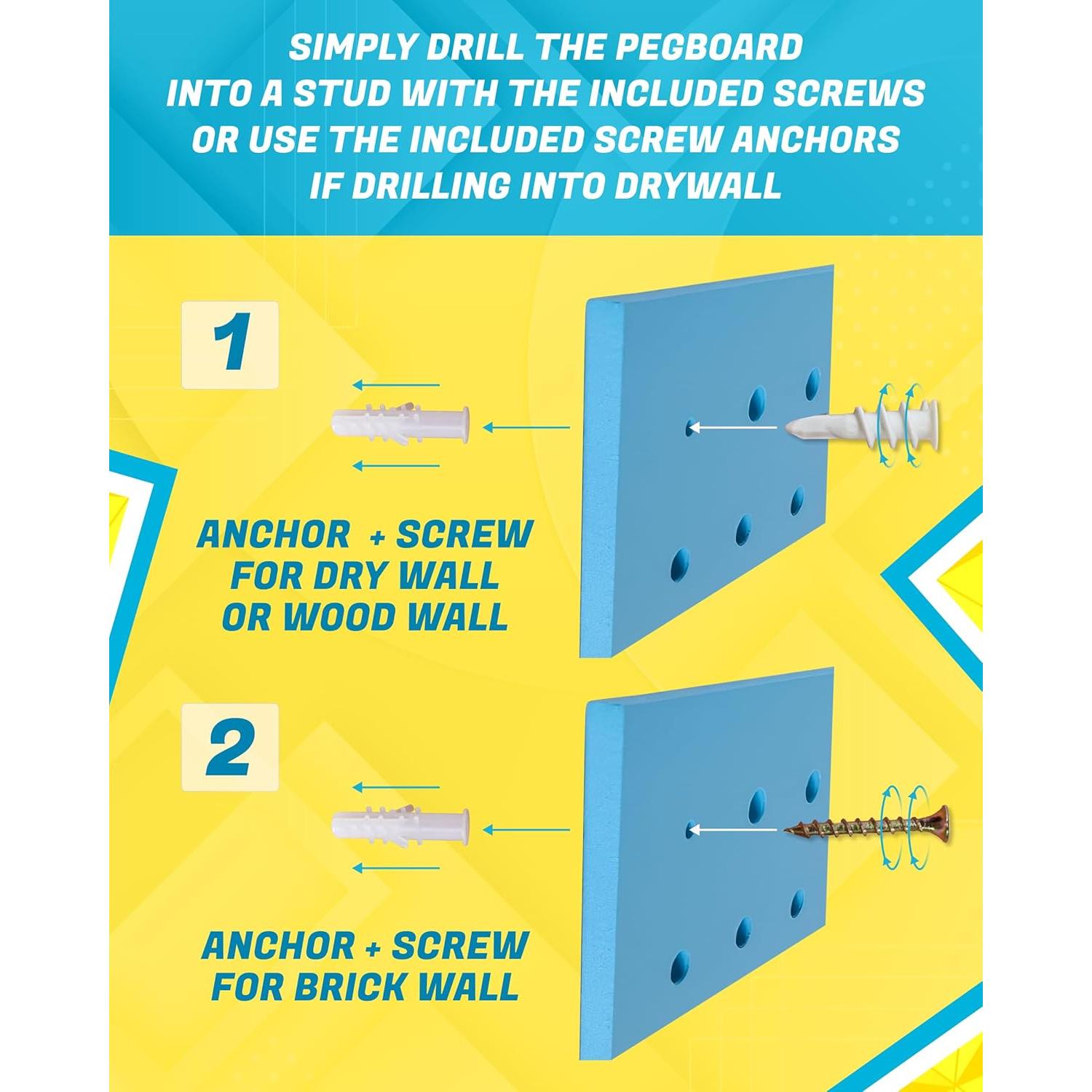 SIMPLY DRILL THE PEGBOARD INTO A STUD WITH THE INCLUDED SCREWS OR USE THE INCLUDED SCREW ANCHORS IF DRILLING INTO DRYWALL

1

ANCHOR + SCREW FOR DRY WALL OR WOOD WALL

2

ANCHOR + SCREW FOR BRICK WALL