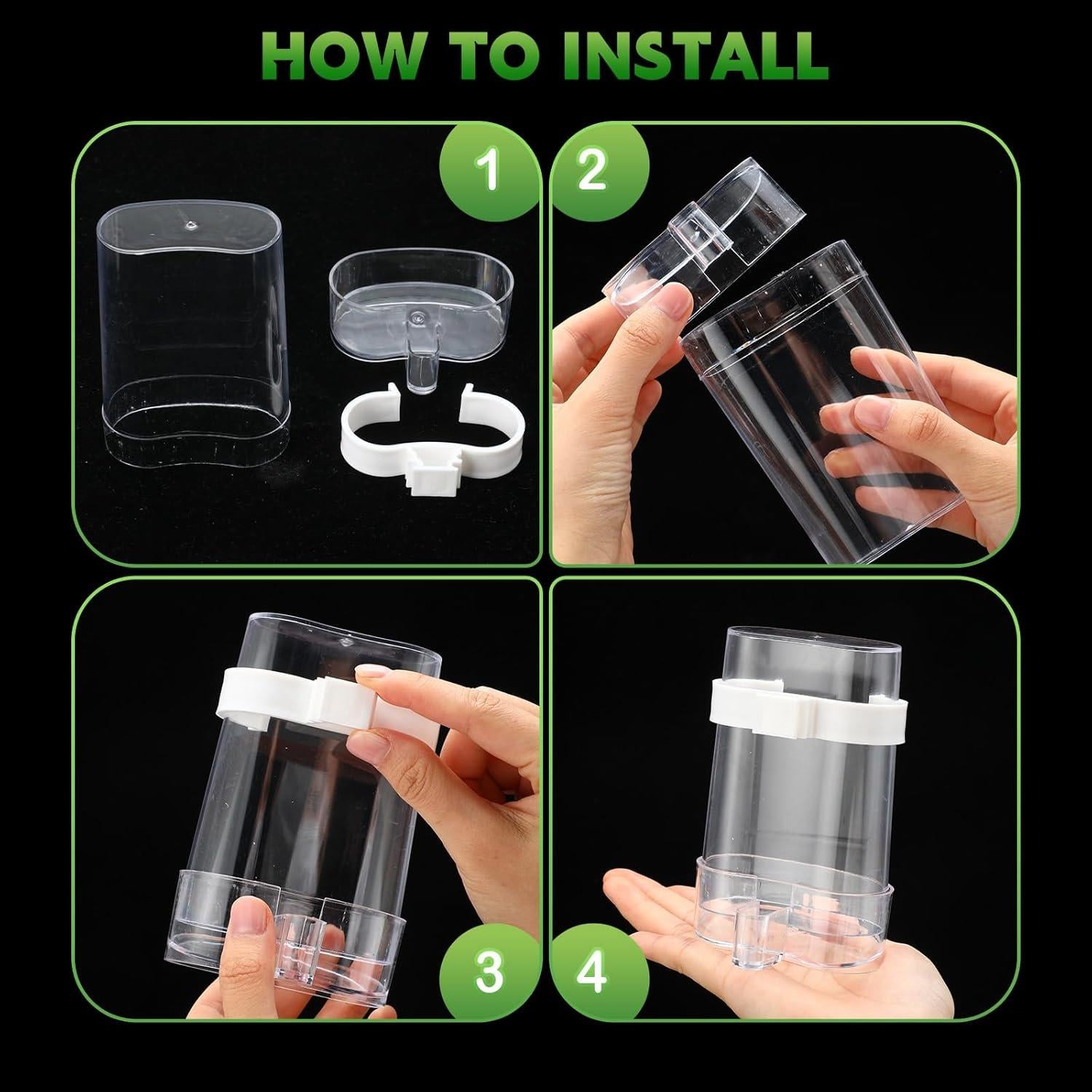 HOW TO INSTALL

1

2

3

4