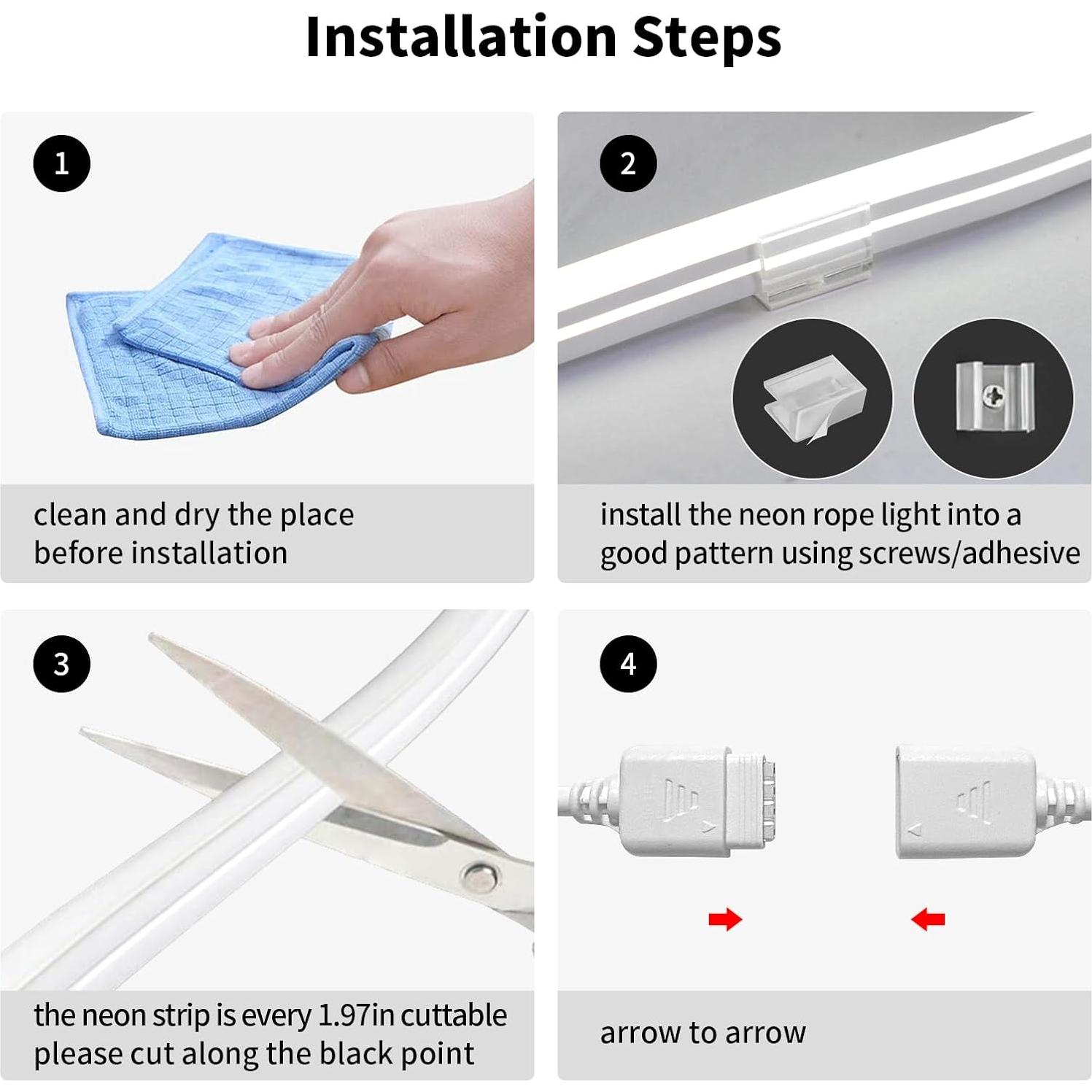 Installation Steps

1

clean and dry the place before installation

2

install the neon rope light into a good pattern using screws/adhesive

3

the neon strip is every 1.97in cuttable please cut along the black point

4

arrow to arrow