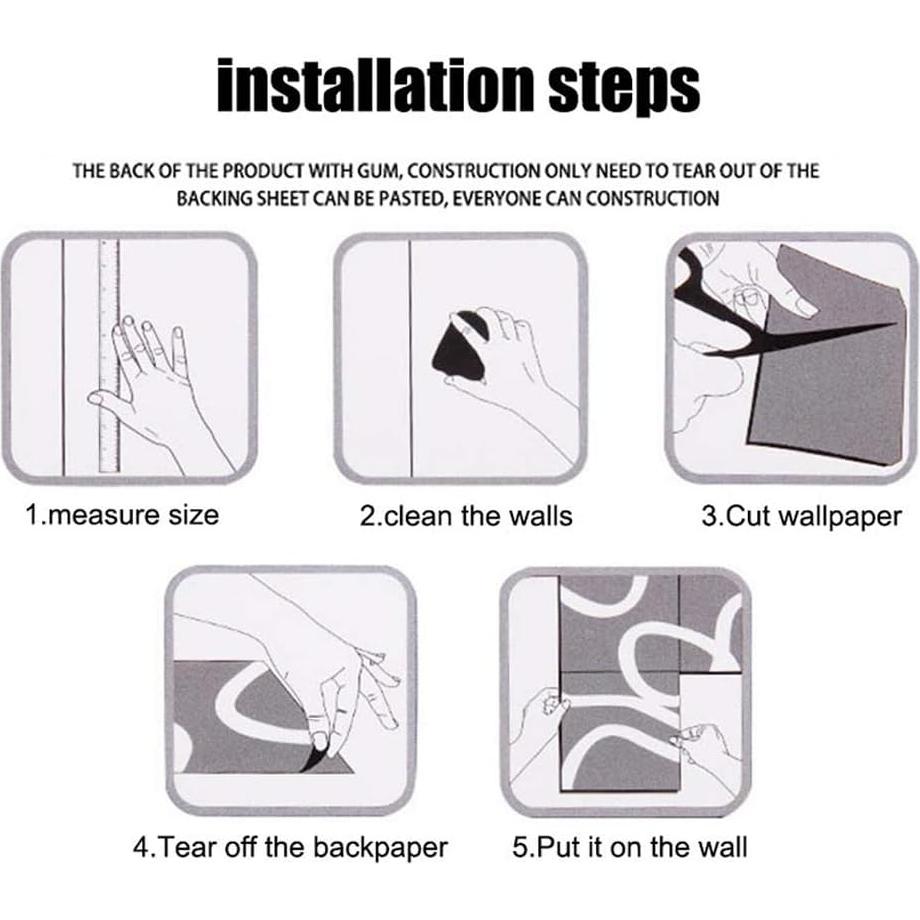 installation steps

THE BACK OF THE PRODUCT WITH GUM, CONSTRUCTION ONLY NEED TO TEAR OUT OF THE BACKING SHEET CAN BE PASTED, EVERYONE CAN CONSTRUCTION

1.measure size

2.clean the walls

3.Cut wallpaper

4.Tear off the backpaper

5.Put it on the wall