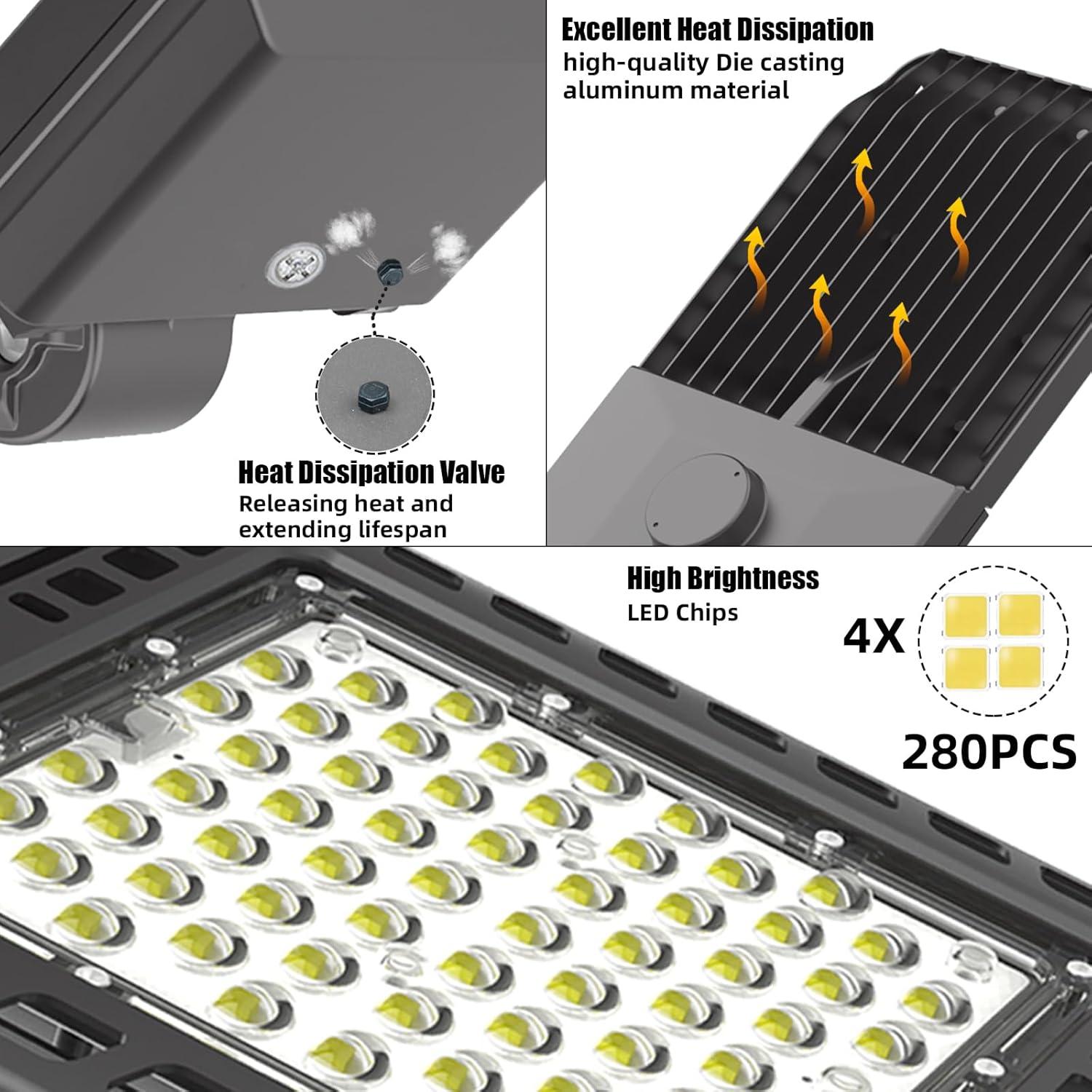 Excellent Heat Dissipation
high-quality Die casting aluminum material

Heat Dissipation Valve
Releasing heat and extending lifespan

High Brightness
LED Chips

4X

280PCS