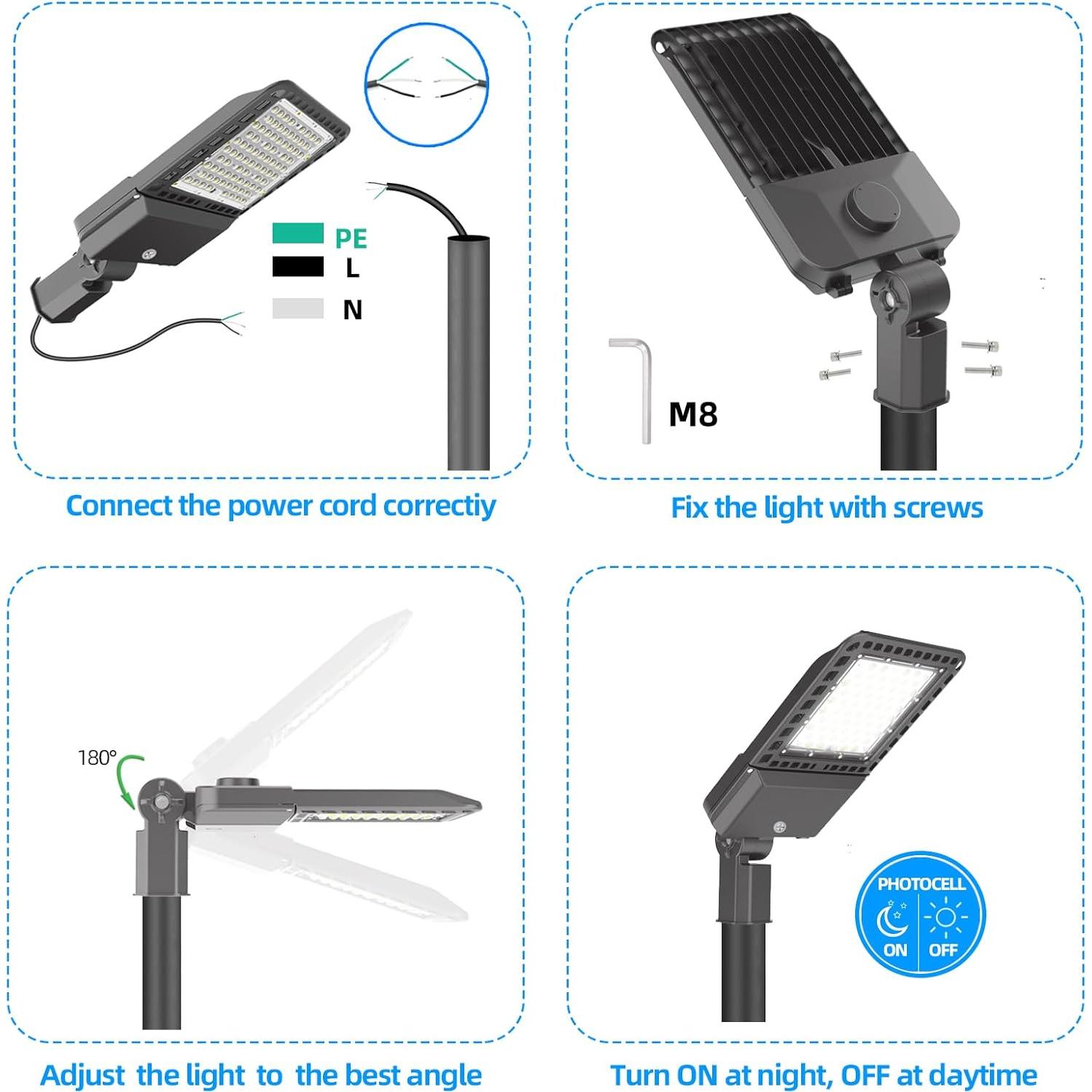 PE
L
N

Connect the power cord correctiy

M8

Fix the light with screws

180°

Adjust the light to the best angle

PHOTOCELL
ON OFF

Turn ON at night, OFF at daytime