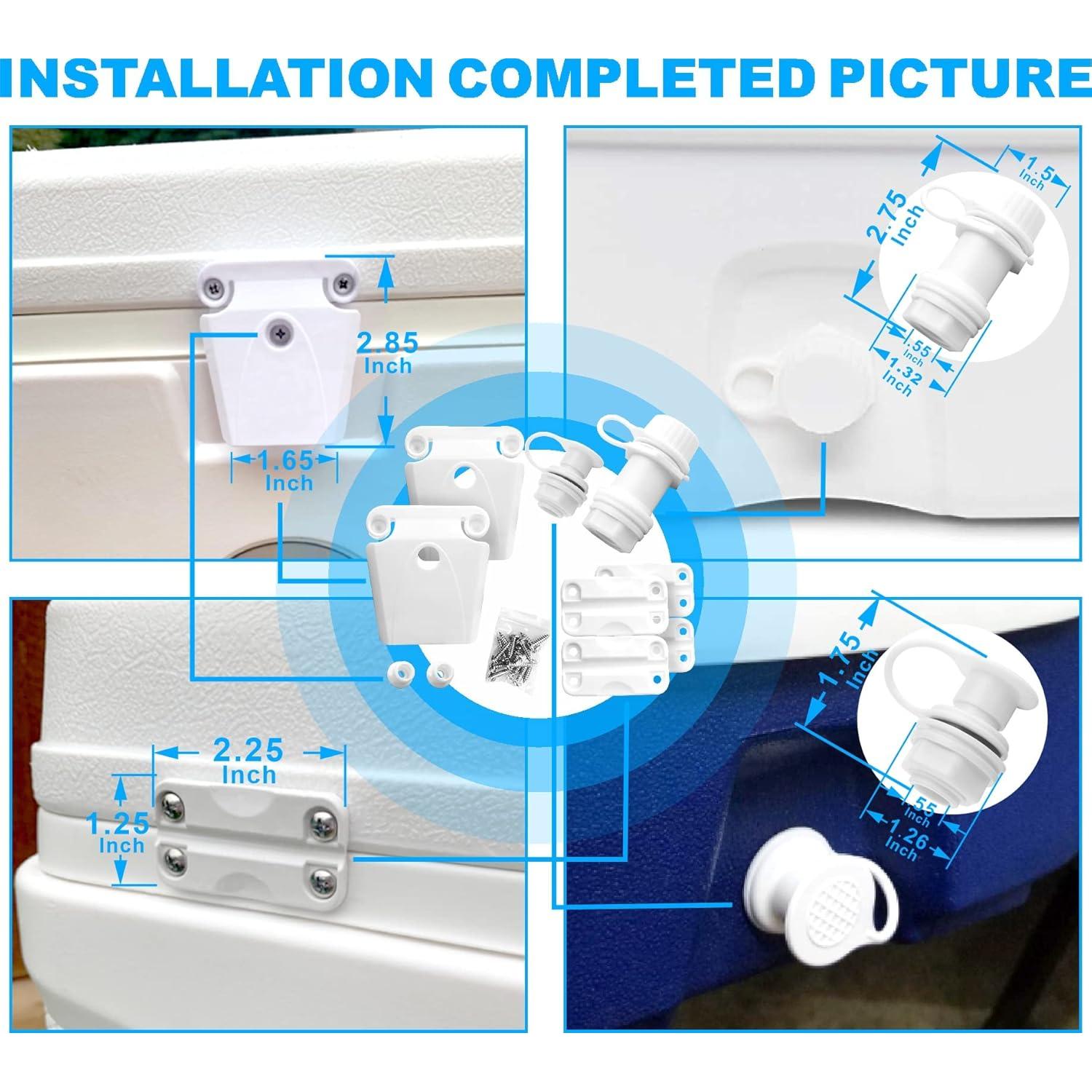 INSTALLATION COMPLETED PICTURE

2.85 Inch

1.65 Inch

2.75 Inch

1.5 Inch

.55 Inch

1.32 Inch

2.25 Inch

1.25 Inch

1.75 Inch

.55 Inch

1.26 Inch