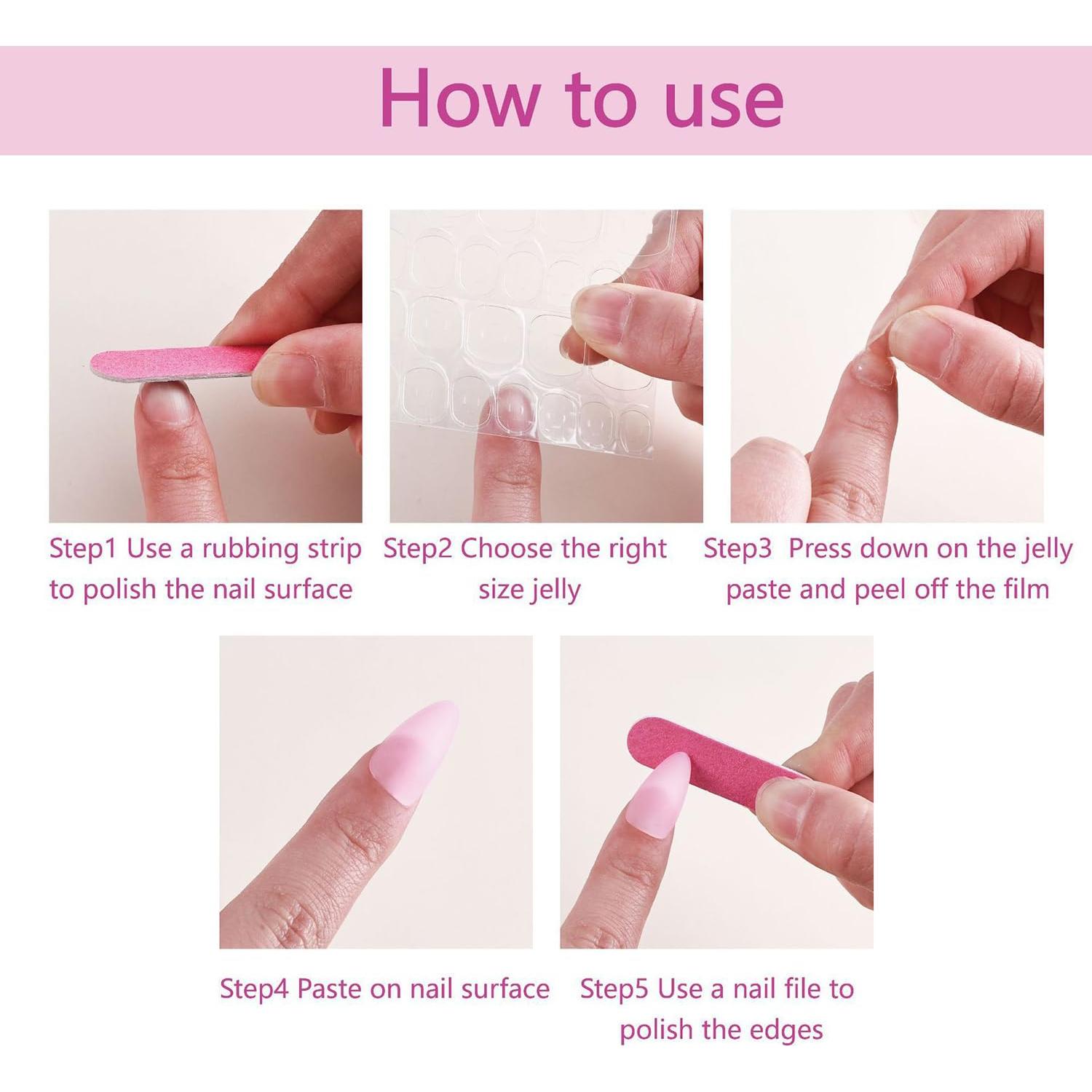 How to use

Step1 Use a rubbing strip to polish the nail surface

Step2 Choose the right size jelly

Step3 Press down on the jelly paste and peel off the film

Step4 Paste on nail surface

Step5 Use a nail file to polish the edges