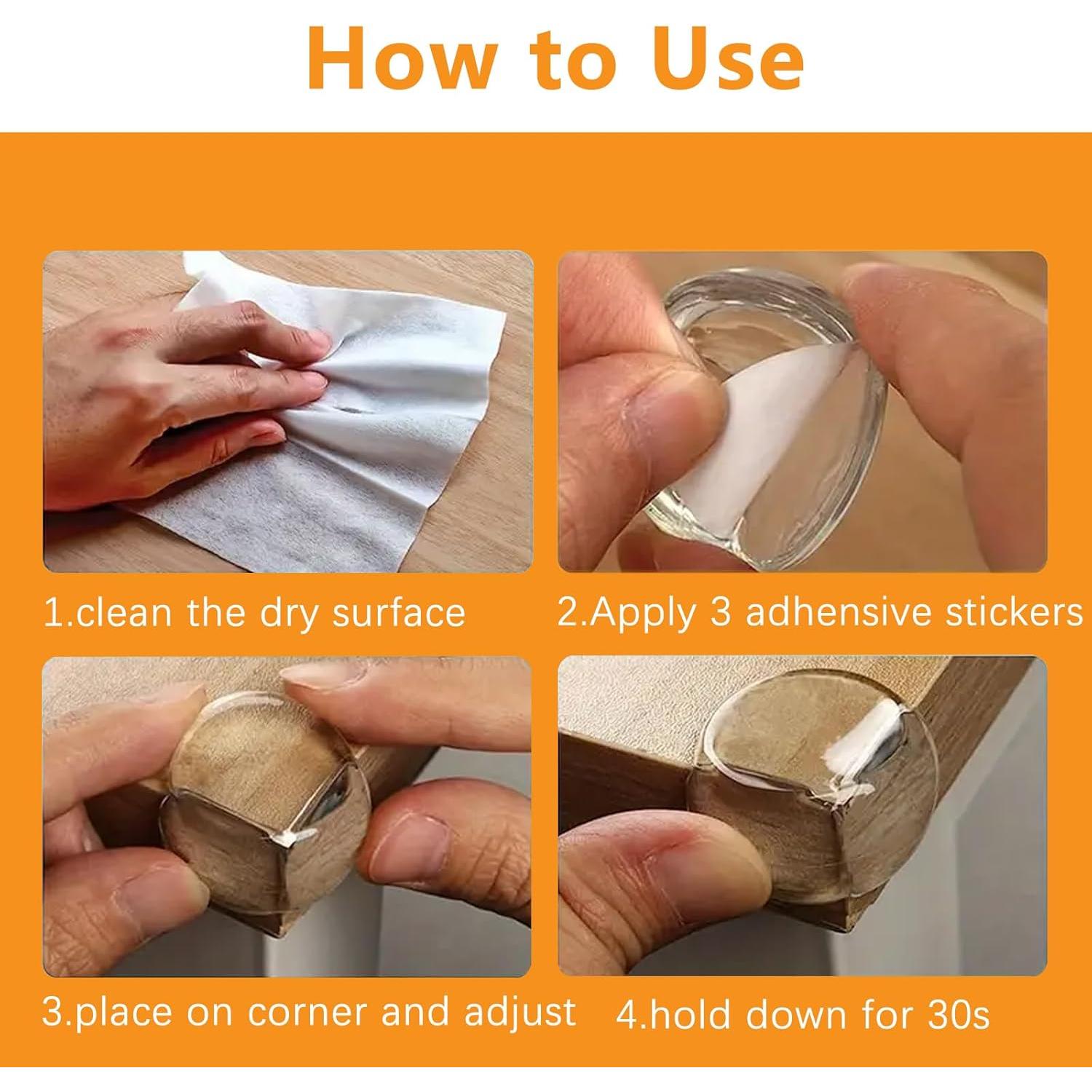 How to Use

1.clean the dry surface

2.Apply 3 adhensive stickers

3.place on corner and adjust

4.hold down for 30s