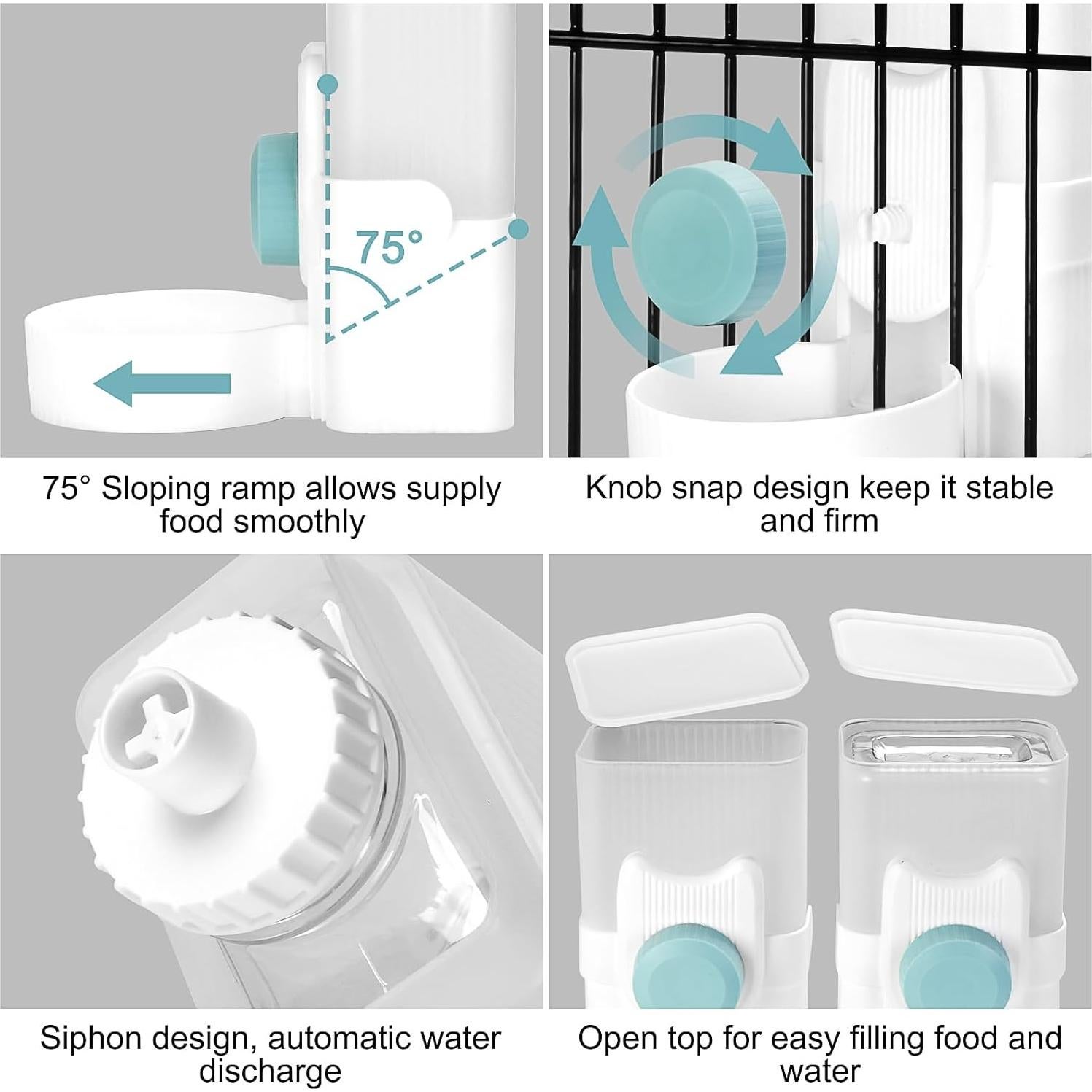 75°

75° Sloping ramp allows supply food smoothly

Knob snap design keep it stable and firm

Siphon design, automatic water discharge

Open top for easy filling food and water