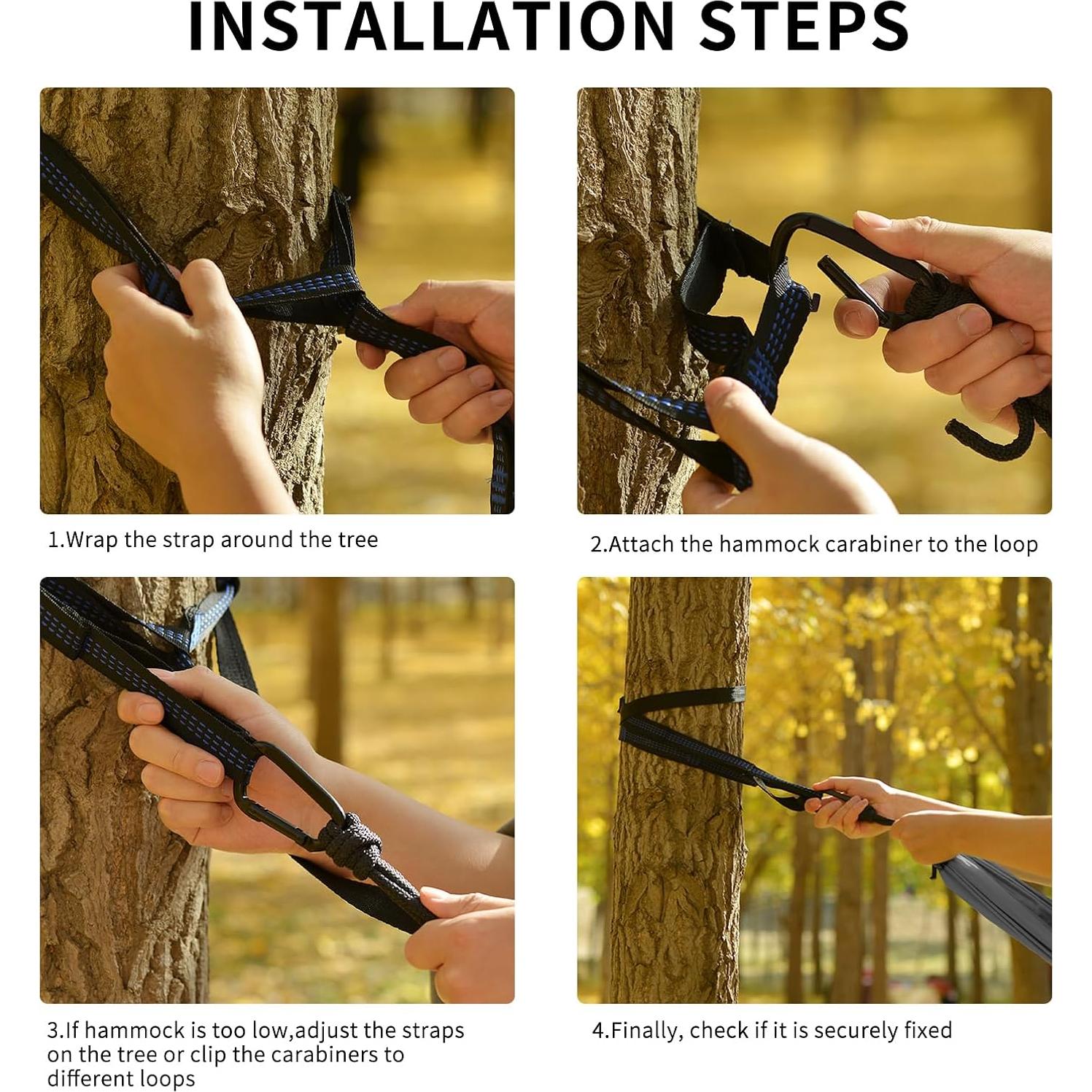 INSTALLATION STEPS

1.Wrap the strap around the tree

2.Attach the hammock carabiner to the loop

3.If hammock is too low,adjust the straps on the tree or clip the carabiners to different loops

4.Finally, check if it is securely fixed