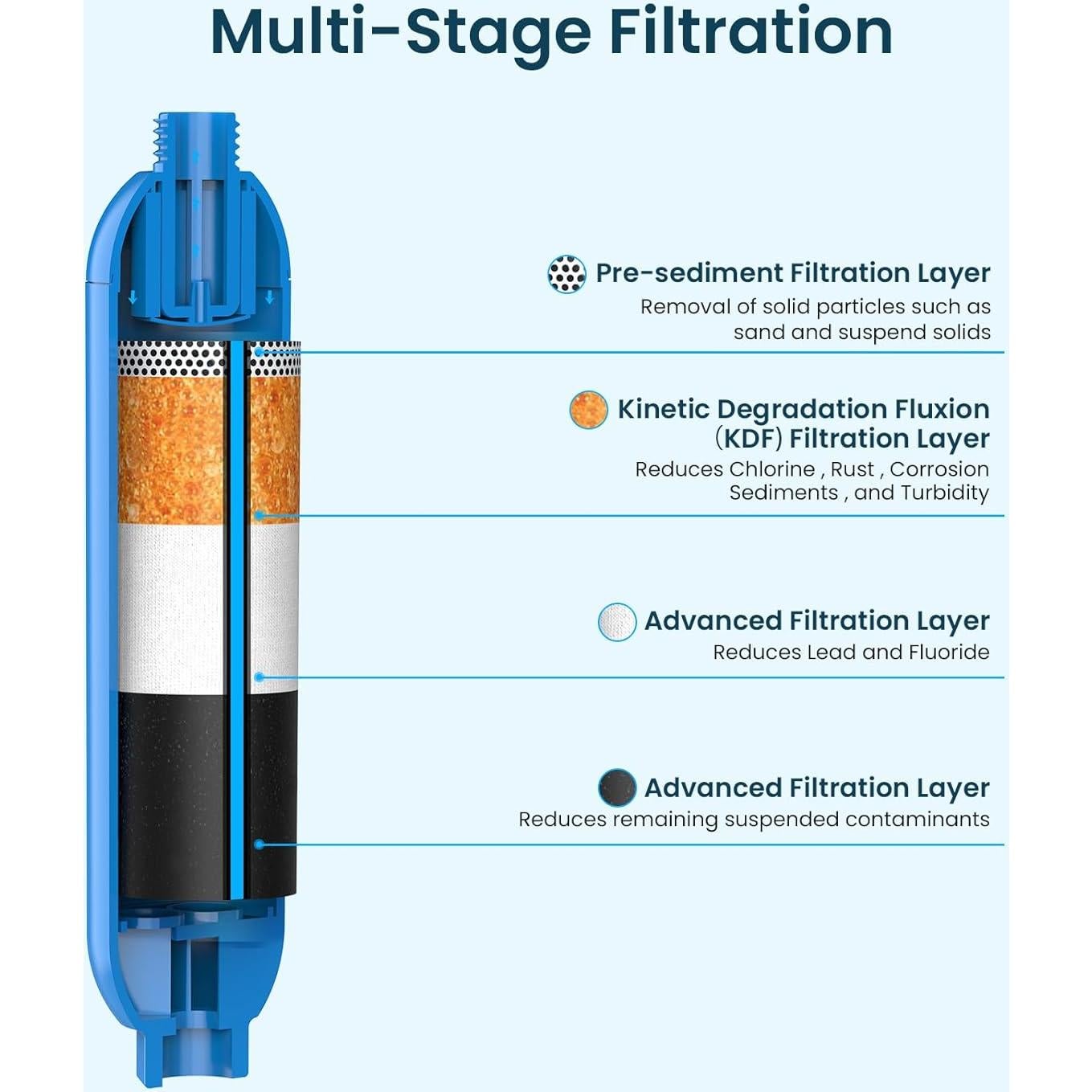 Multi-Stage Filtration

Pre-sediment Filtration Layer
Removal of solid particles such as sand and suspend solids

Kinetic Degradation Fluxion (KDF) Filtration Layer
Reduces Chlorine , Rust , Corrosion Sediments , and Turbidity

Advanced Filtration Layer
Reduces Lead and Fluoride

Advanced Filtration Layer
Reduces remaining suspended contaminants