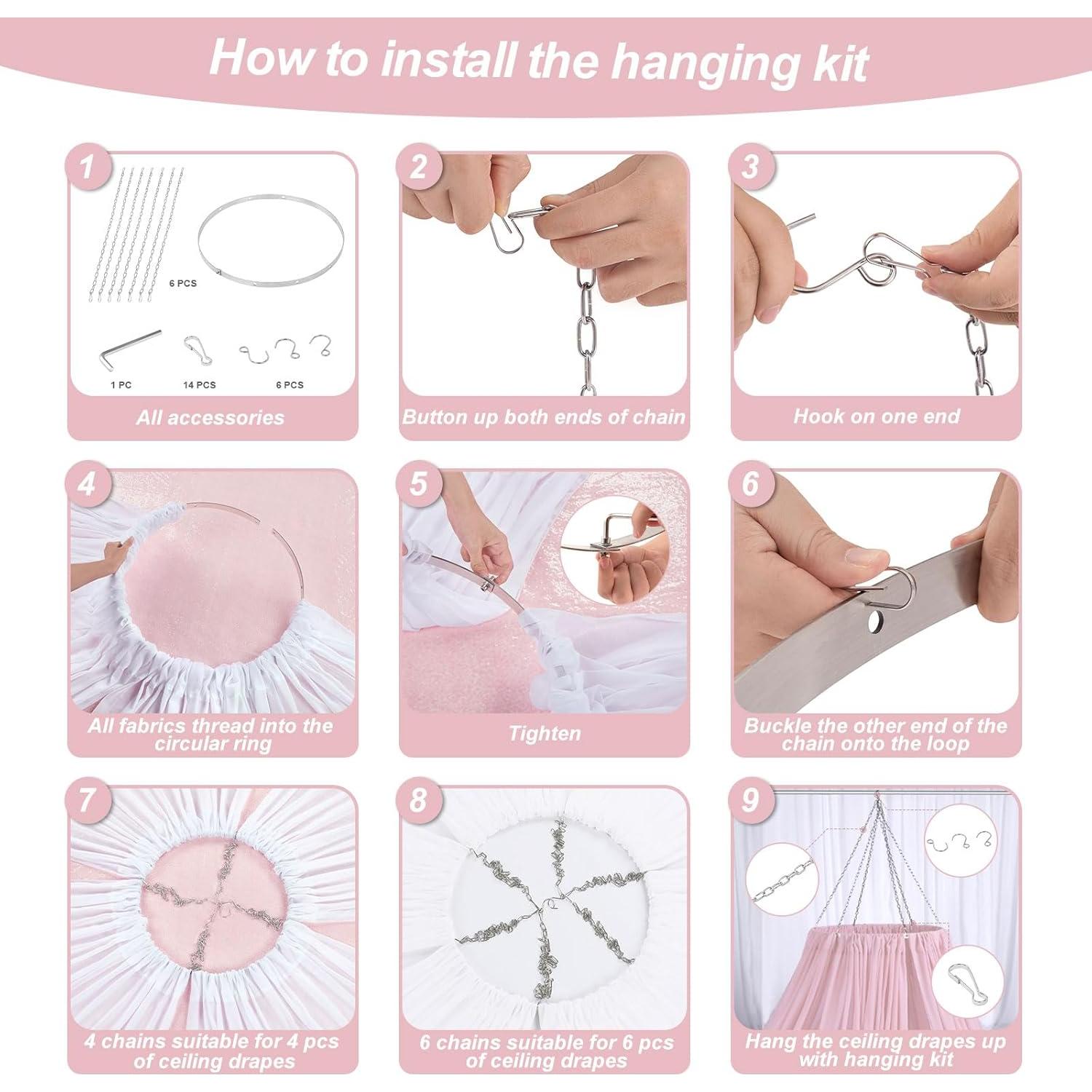 How to install the hanging kit

1

6 PCS

1 PC

14 PCS

6 PCS

All accessories

2

Button up both ends of chain

3

Hook on one end

4

All fabrics thread into the circular ring

5

Tighten

6

Buckle the other end of the chain onto the loop

7

4 chains suitable for 4 pcs of ceiling drapes

8

6 chains suitable for 6 pcs of ceiling drapes

9

Hang the ceiling drapes up with hanging kit