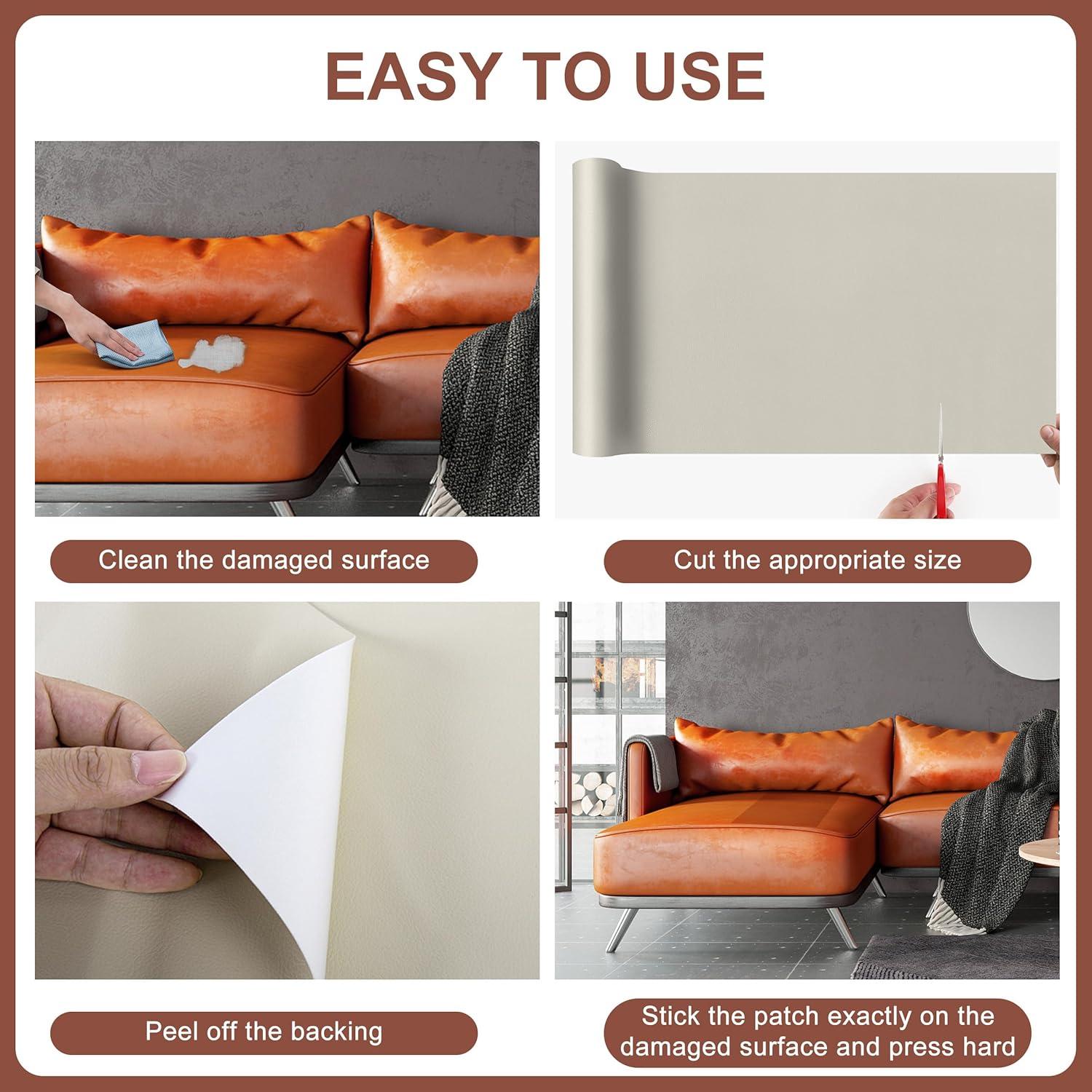 EASY TO USE

Clean the damaged surface

Cut the appropriate size

Peel off the backing

Stick the patch exactly on the damaged surface and press hard