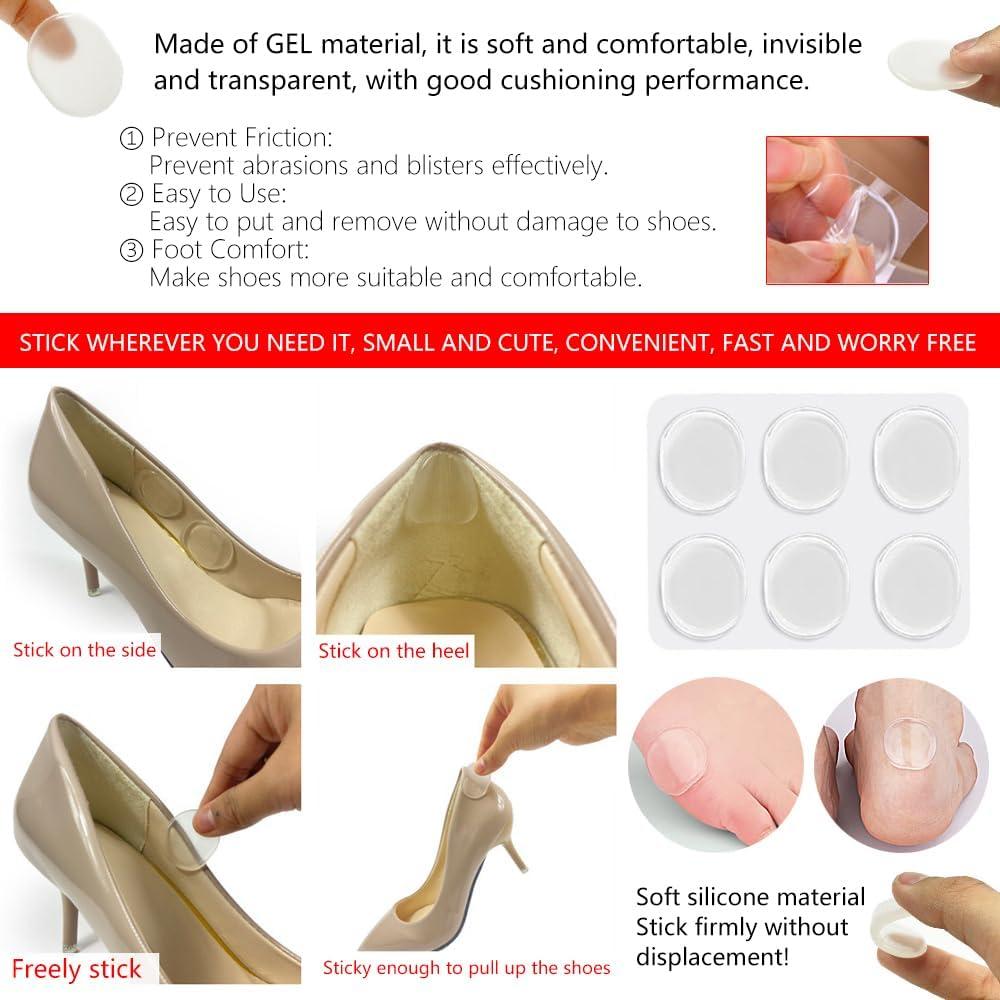 Made of GEL material, it is soft and comfortable, invisible and transparent, with good cushioning performance.

① Prevent Friction:
Prevent abrasions and blisters effectively.
② Easy to Use:
Easy to put and remove without damage to shoes.
③ Foot Comfort:
Make shoes more suitable and comfortable.

STICK WHEREVER YOU NEED IT, SMALL AND CUTE, CONVENIENT, FAST AND WORRY FREE

Stick on the side

Stick on the heel

Freely stick

Sticky enough to pull up the shoes

Soft silicone material
Stick firmly without displacement!