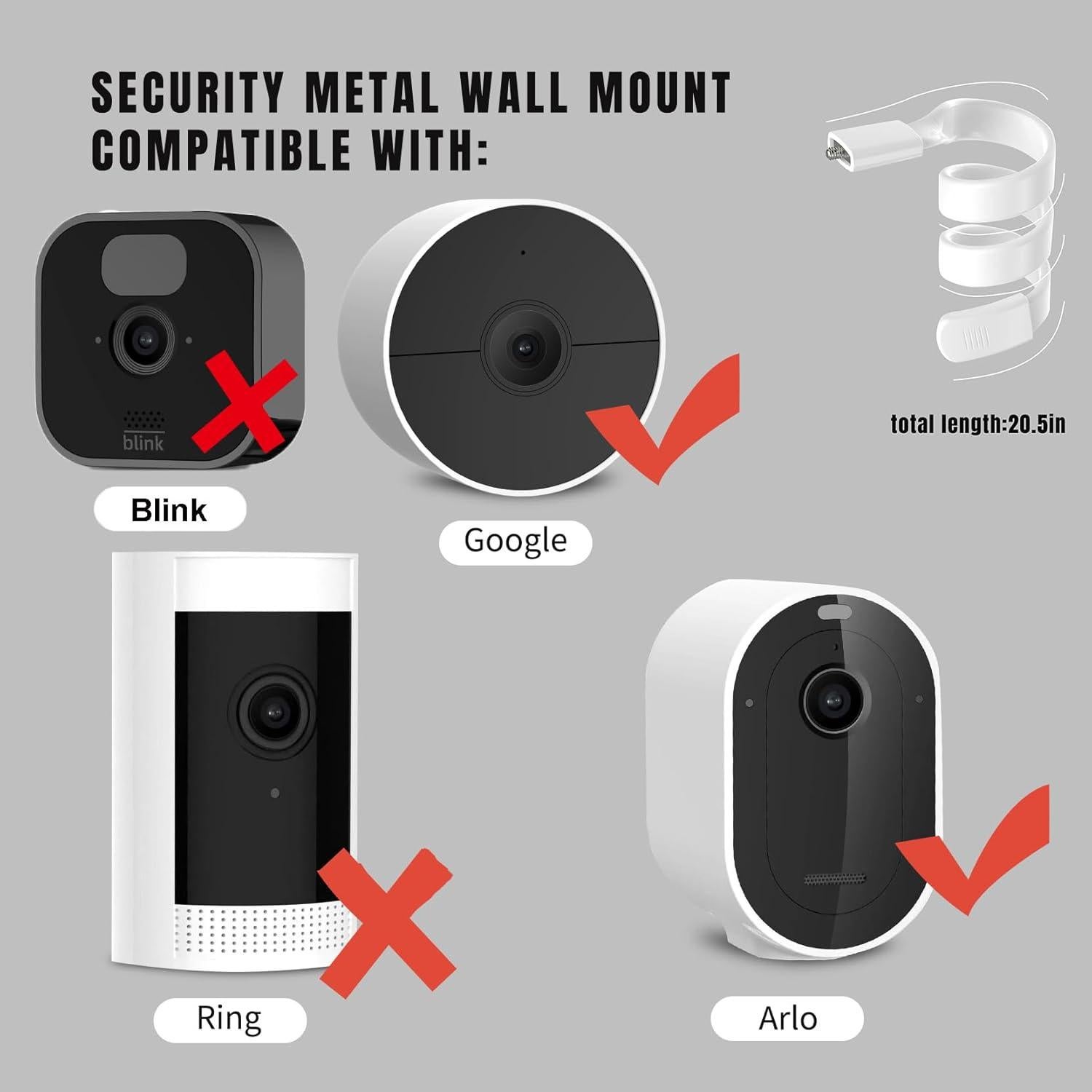 SECURITY METAL WALL MOUNT COMPATIBLE WITH:

total length:20.5in

blink

Blink

Google

Ring

Arlo