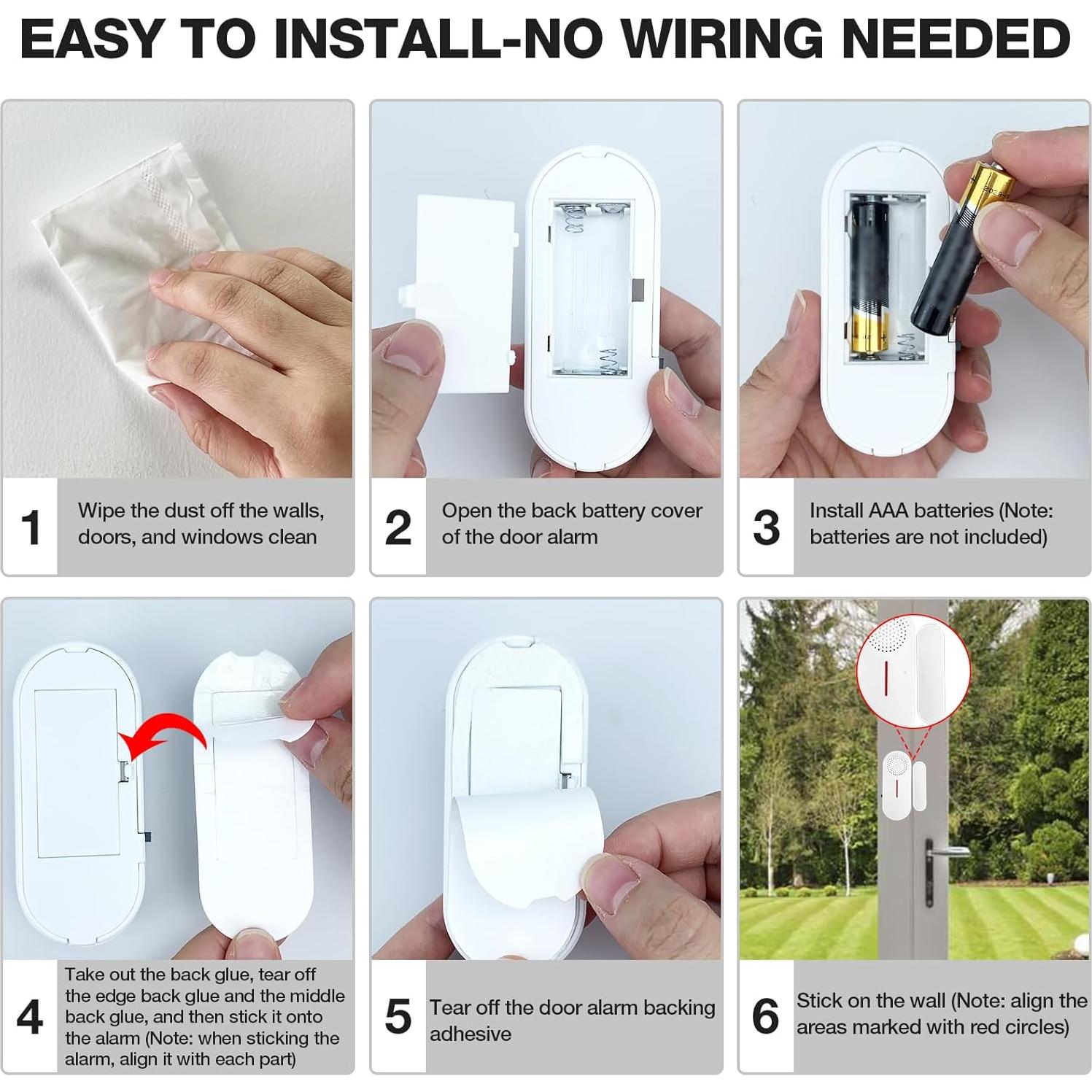 EASY TO INSTALL-NO WIRING NEEDED

1 Wipe the dust off the walls, doors, and windows clean

2 Open the back battery cover of the door alarm

3 Install AAA batteries (Note: batteries are not included)

4 Take out the back glue, tear off the edge back glue and the middle back glue, and then stick it onto the alarm (Note: when sticking the alarm, align it with each part)

5 Tear off the door alarm backing adhesive

6 Stick on the wall (Note: align the areas marked with red circles)