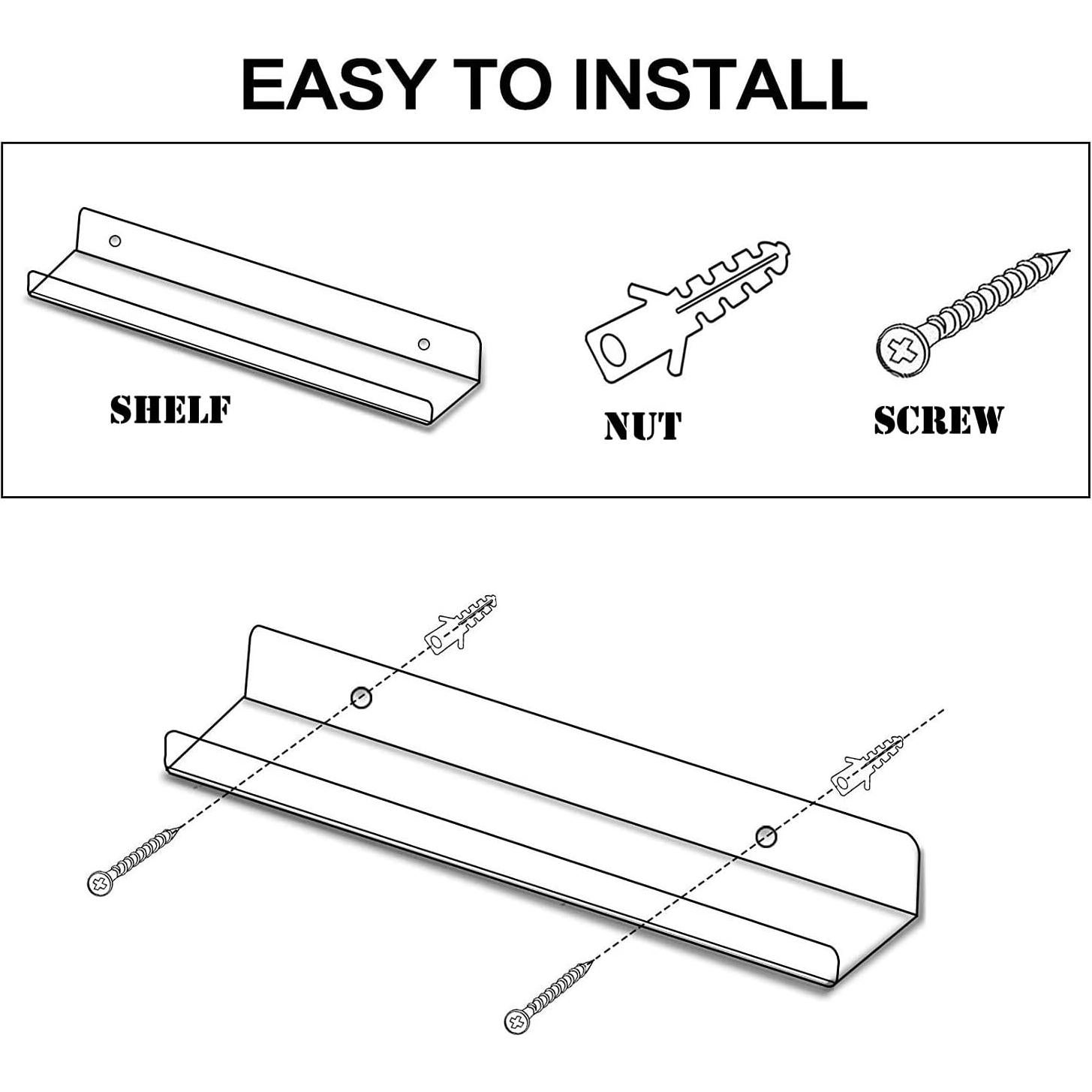 EASY TO INSTALL

SHELF

NUT

SCREW