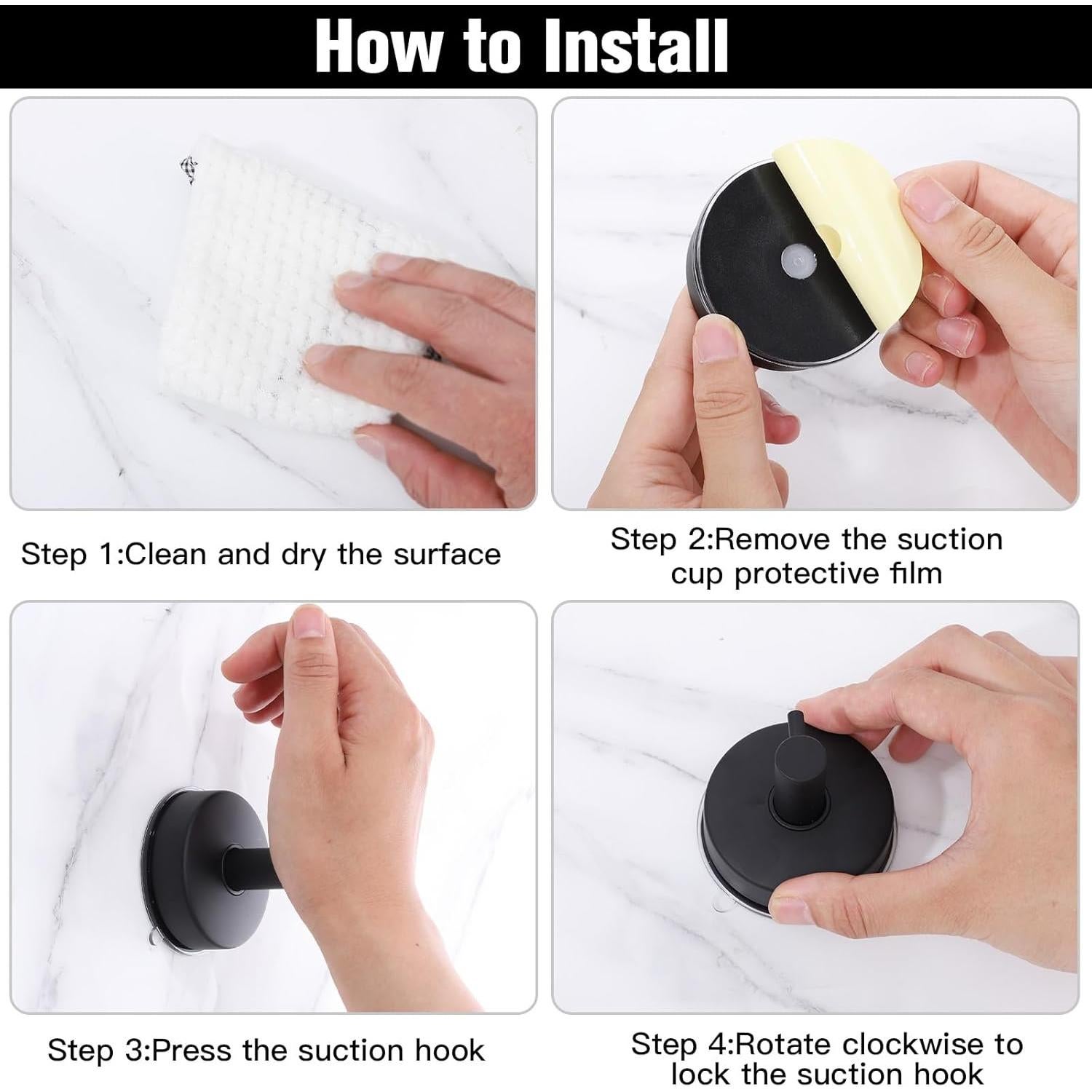 How to Install

Step 1:Clean and dry the surface

Step 2:Remove the suction cup protective film

Step 3:Press the suction hook

Step 4:Rotate clockwise to lock the suction hook