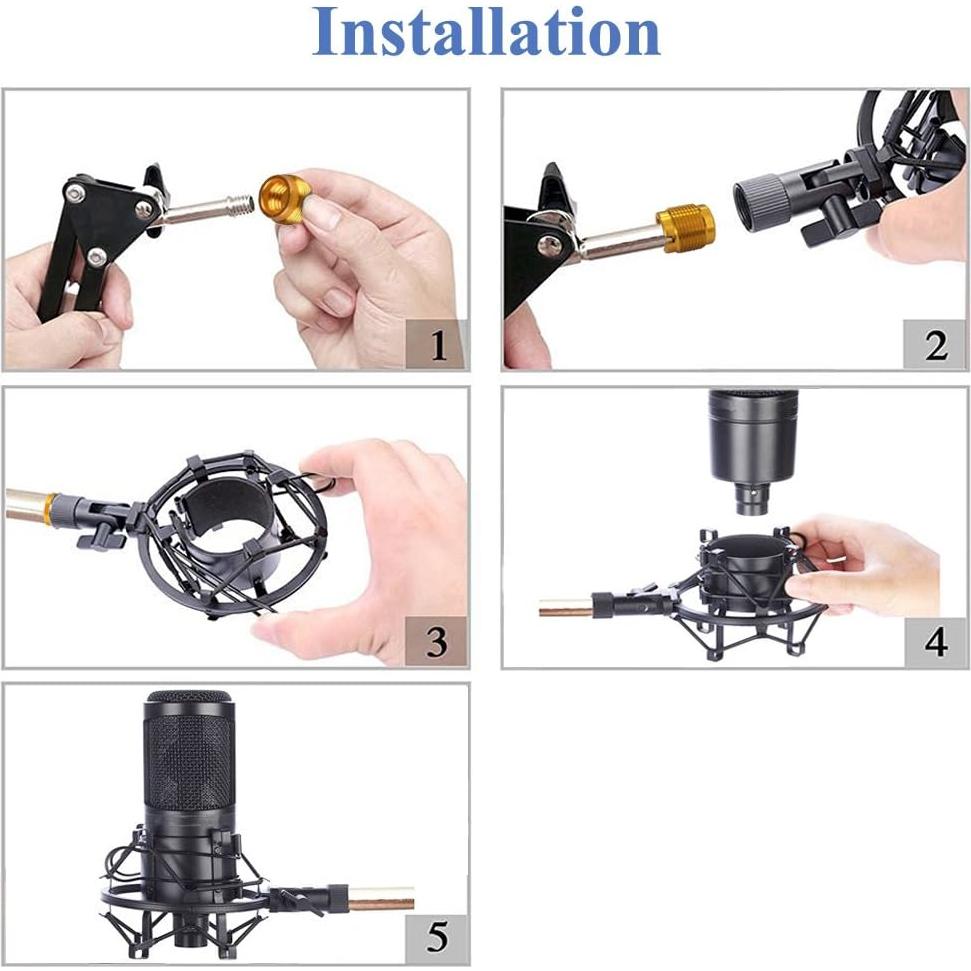 Installation

1

2

3

4

5