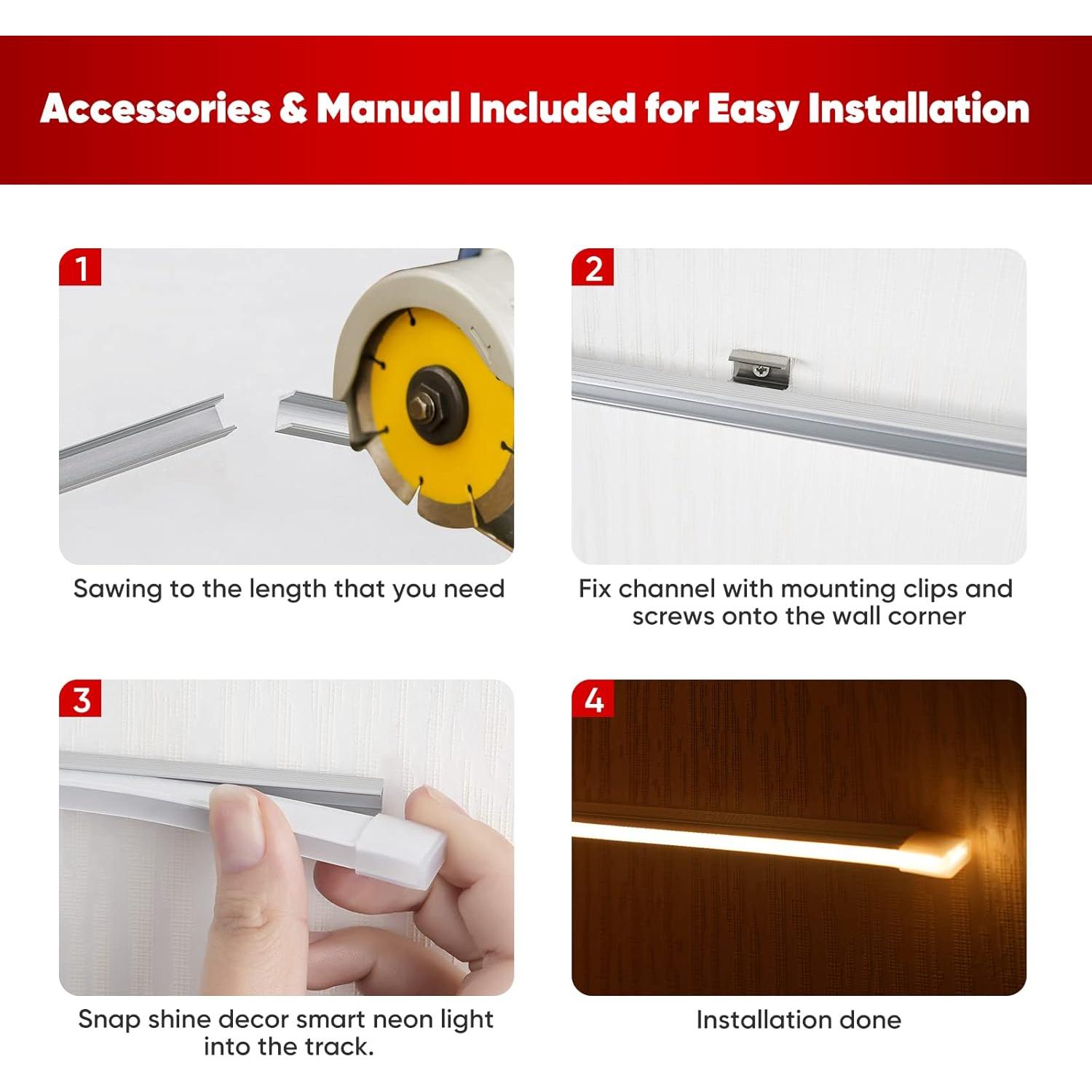 Accessories & Manual Included for Easy Installation

1

Sawing to the length that you need

2

Fix channel with mounting clips and screws onto the wall corner

3

Snap shine decor smart neon light into the track.

4

Installation done