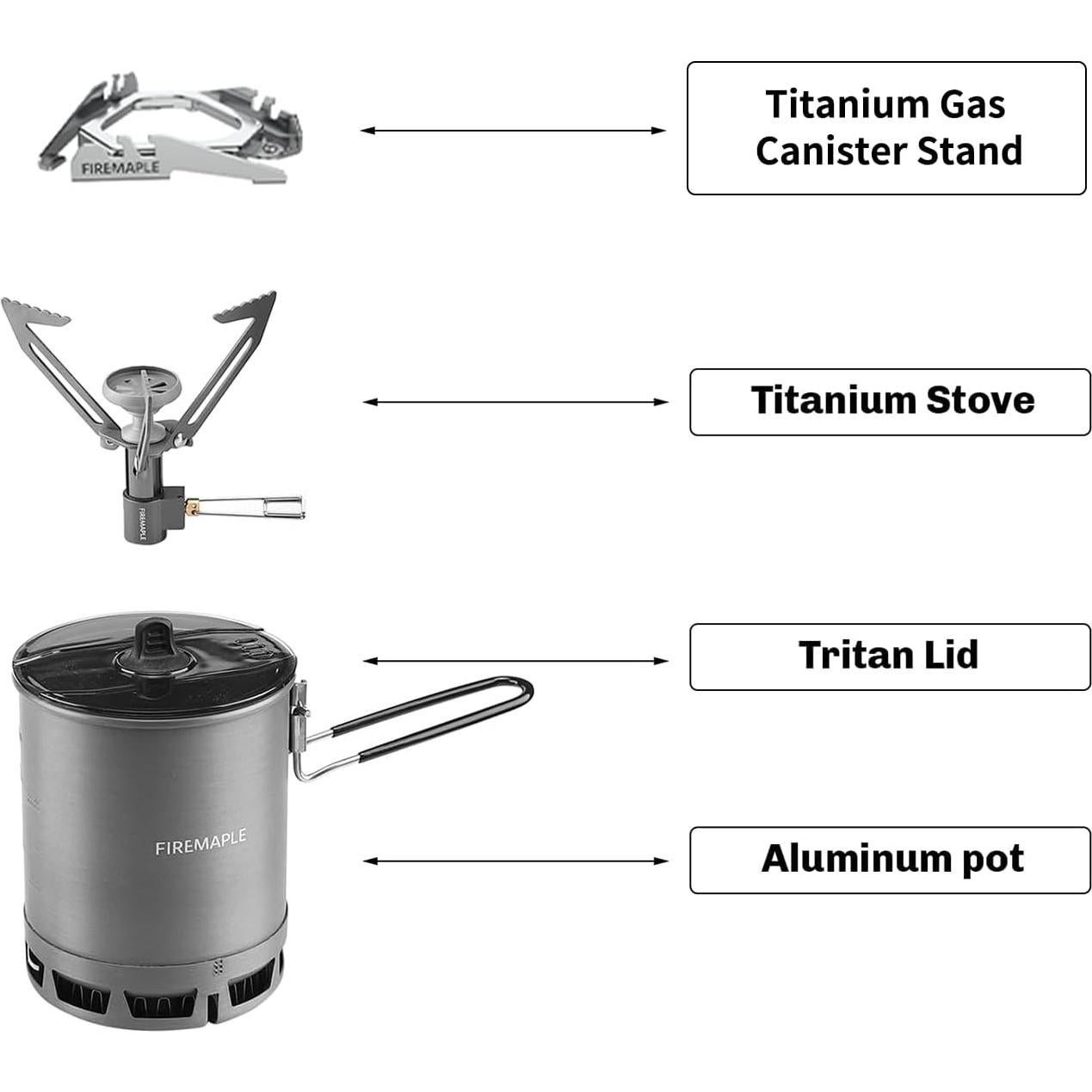 FIREMAPLE

Titanium Gas Canister Stand

FIREMAPLE

Titanium Stove

Tritan Lid

FIREMAPLE

Aluminum pot