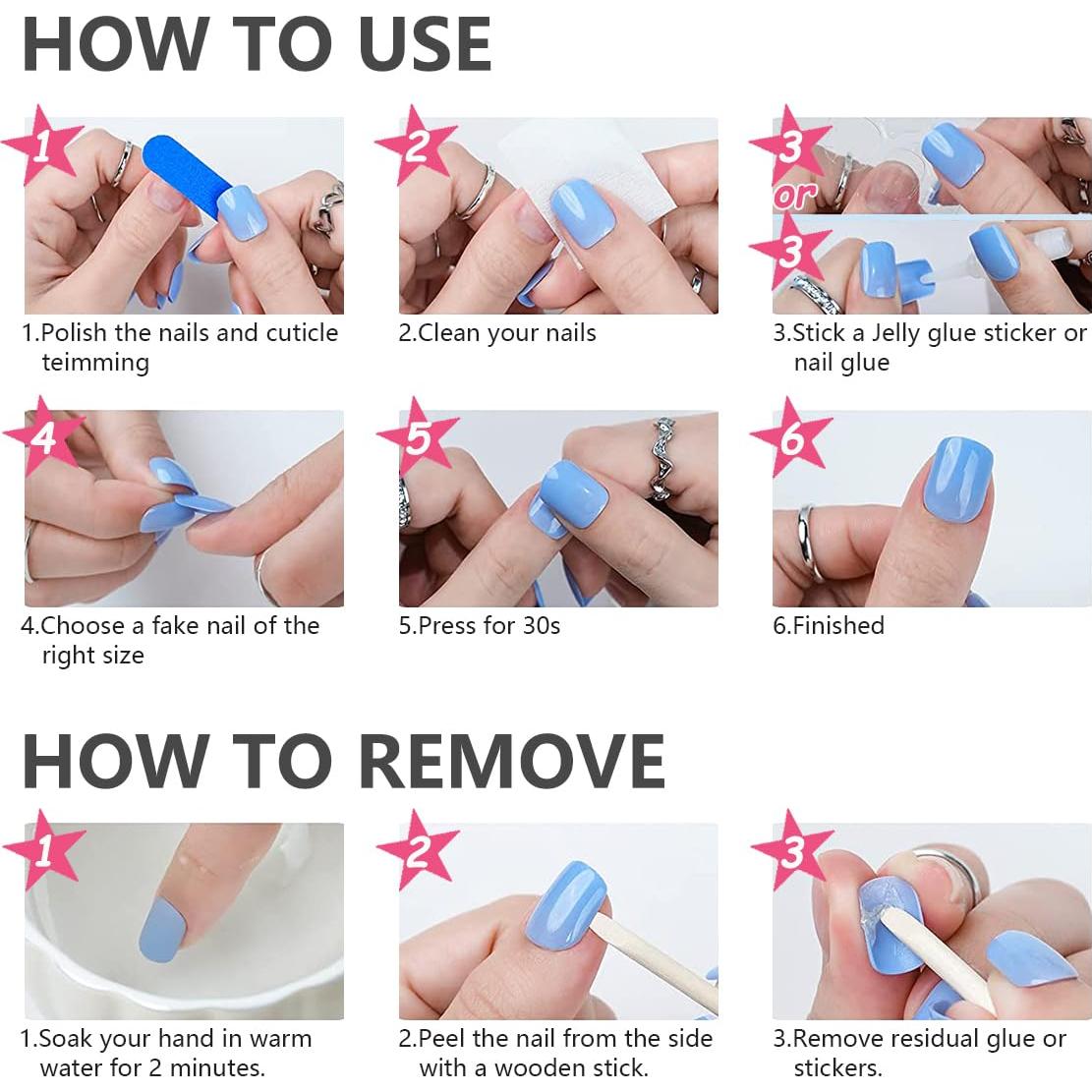 HOW TO USE

1

1.Polish the nails and cuticle teimming

2

2.Clean your nails

3

or

3

3.Stick a Jelly glue sticker or nail glue

4

4.Choose a fake nail of the right size

5

5.Press for 30s

6

6.Finished

HOW TO REMOVE

1

1.Soak your hand in warm water for 2 minutes.

2

2.Peel the nail from the side with a wooden stick.

3

3.Remove residual glue or stickers.