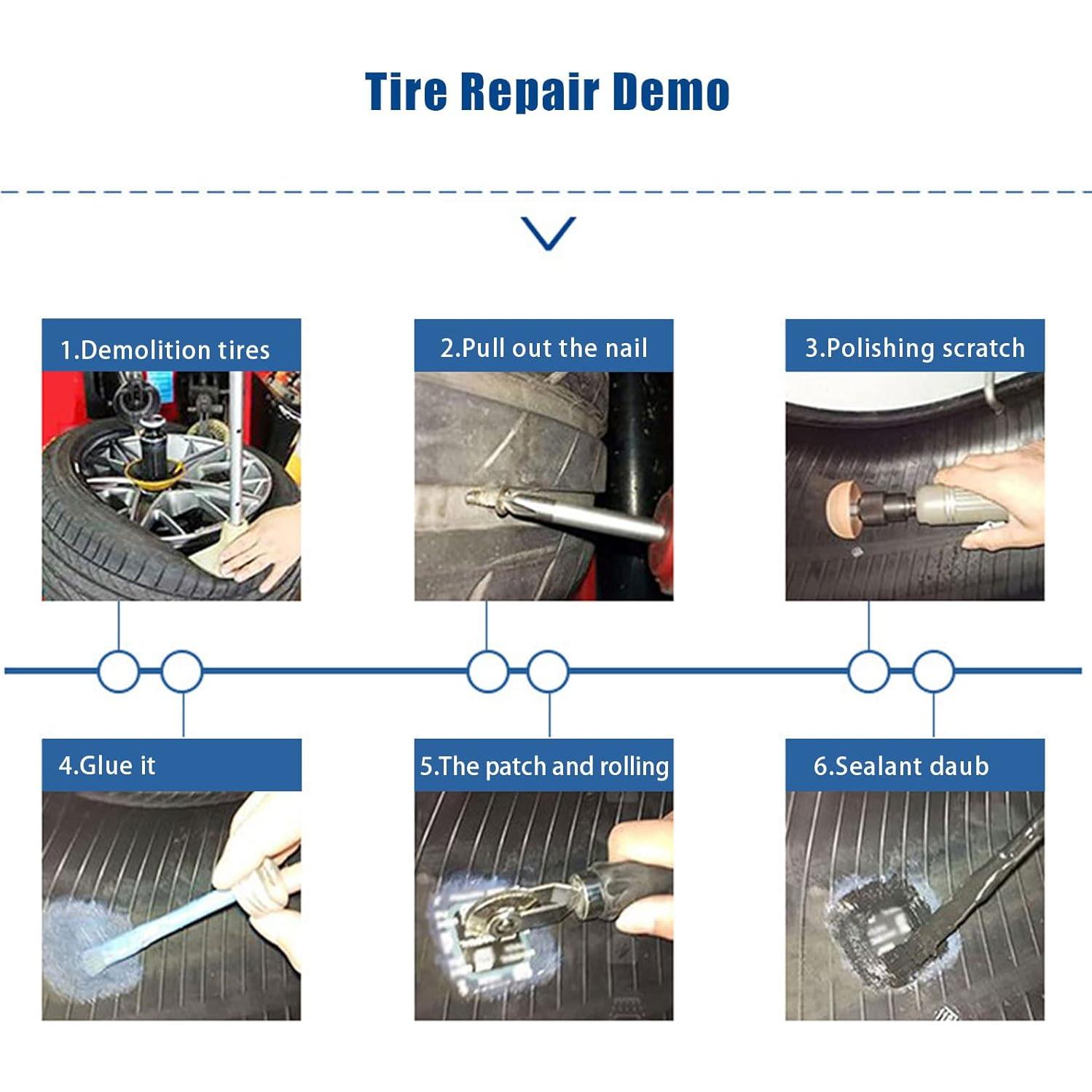 Tire Repair Demo

1.Demolition tires

2.Pull out the nail

3.Polishing scratch

4.Glue it

5.The patch and rolling

6.Sealant daub