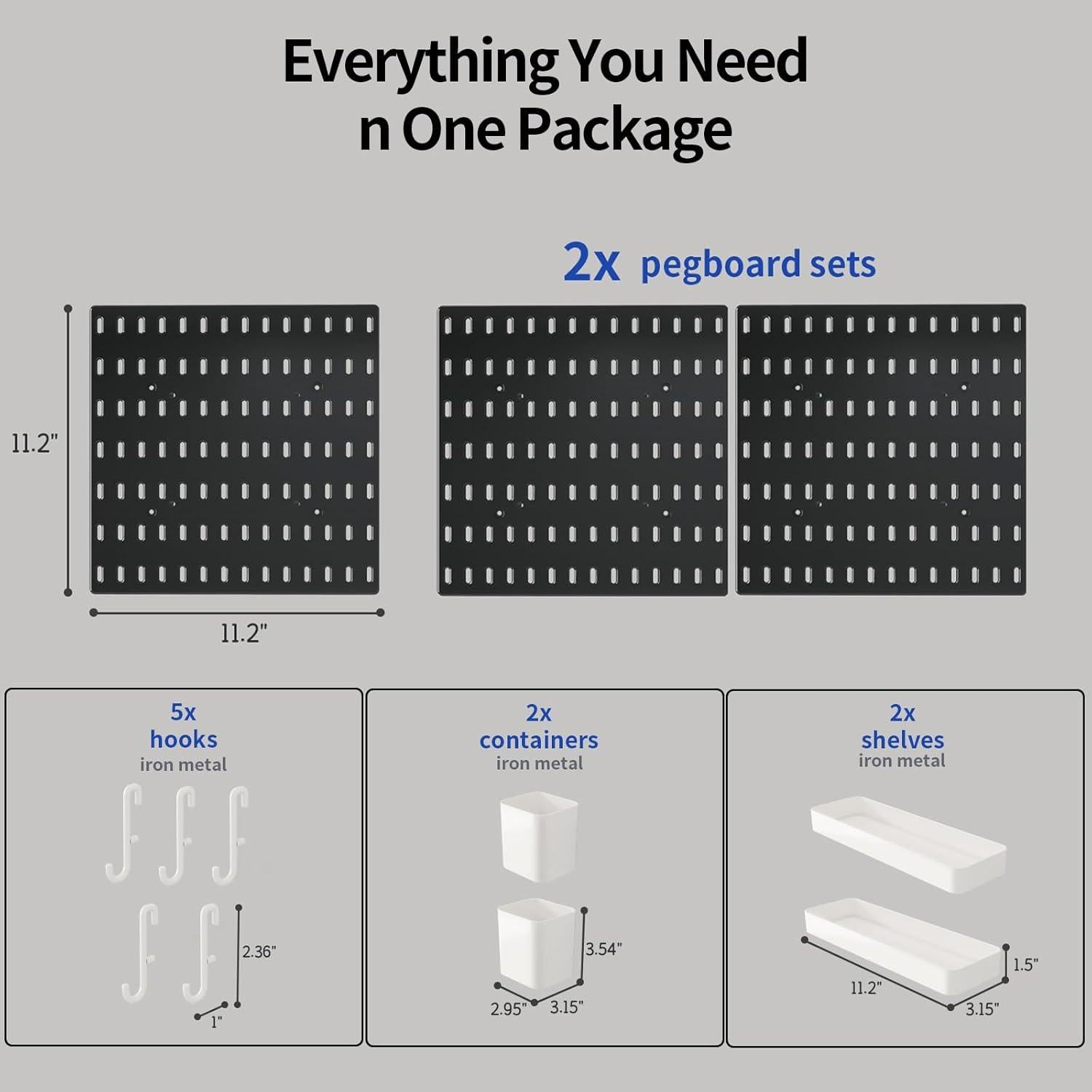 Everything You Need n One Package

2x pegboard sets

11.2"

11.2"

5x
hooks
iron metal

2.36"

1"

2x
containers
iron metal

3.54"

2.95"

3.15"

2x
shelves
iron metal

1.5"

11.2"

3.15"